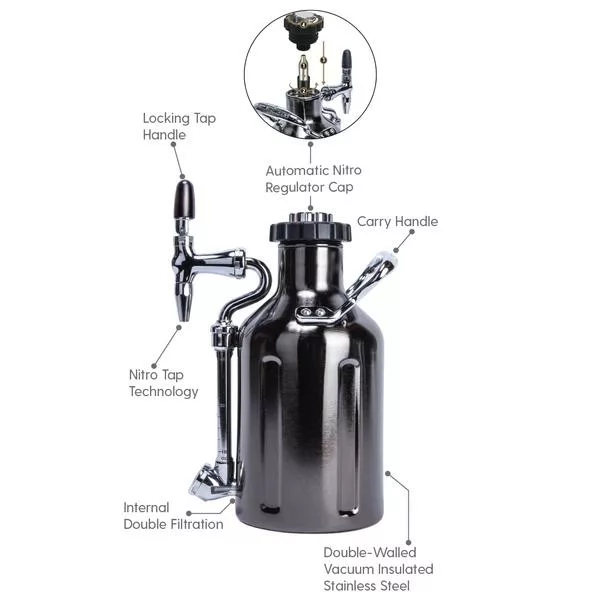 Locking Tap Handle

Automatic Nitro Regulator Cap

Carry Handle

Nitro Tap Technology

Internal Double Filtration

Double-Walled Vacuum Insulated Stainless Steel