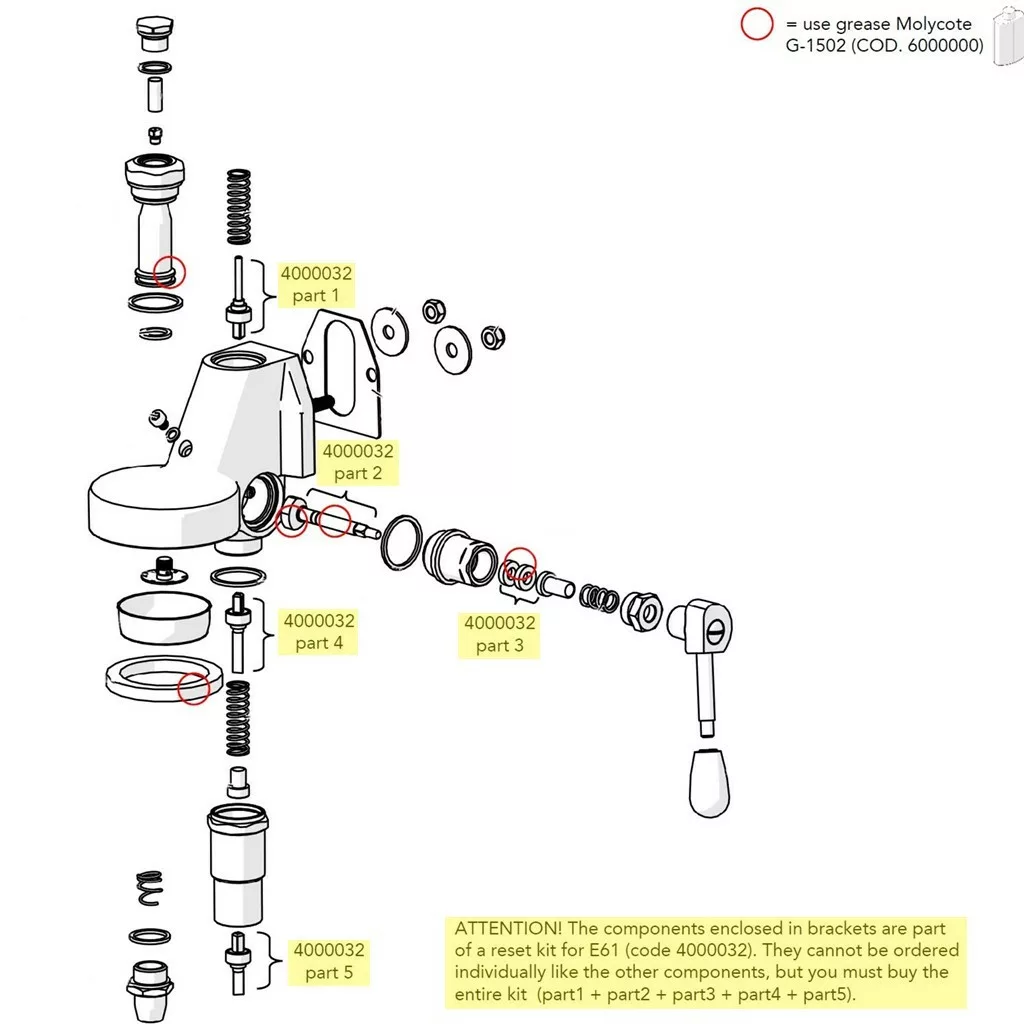 = use grease Molycote G-1502 (COD. 6000000)

4000032
part 1

4000032
part 2

4000032
part 4

4000032
part 3

4000032
part 5

ATTENTION! The components enclosed in brackets are part of a reset kit for E61 (code 4000032). They cannot be ordered individually like the other components, but you must buy the entire kit (part1 + part2 + part3 + part4 + part5).