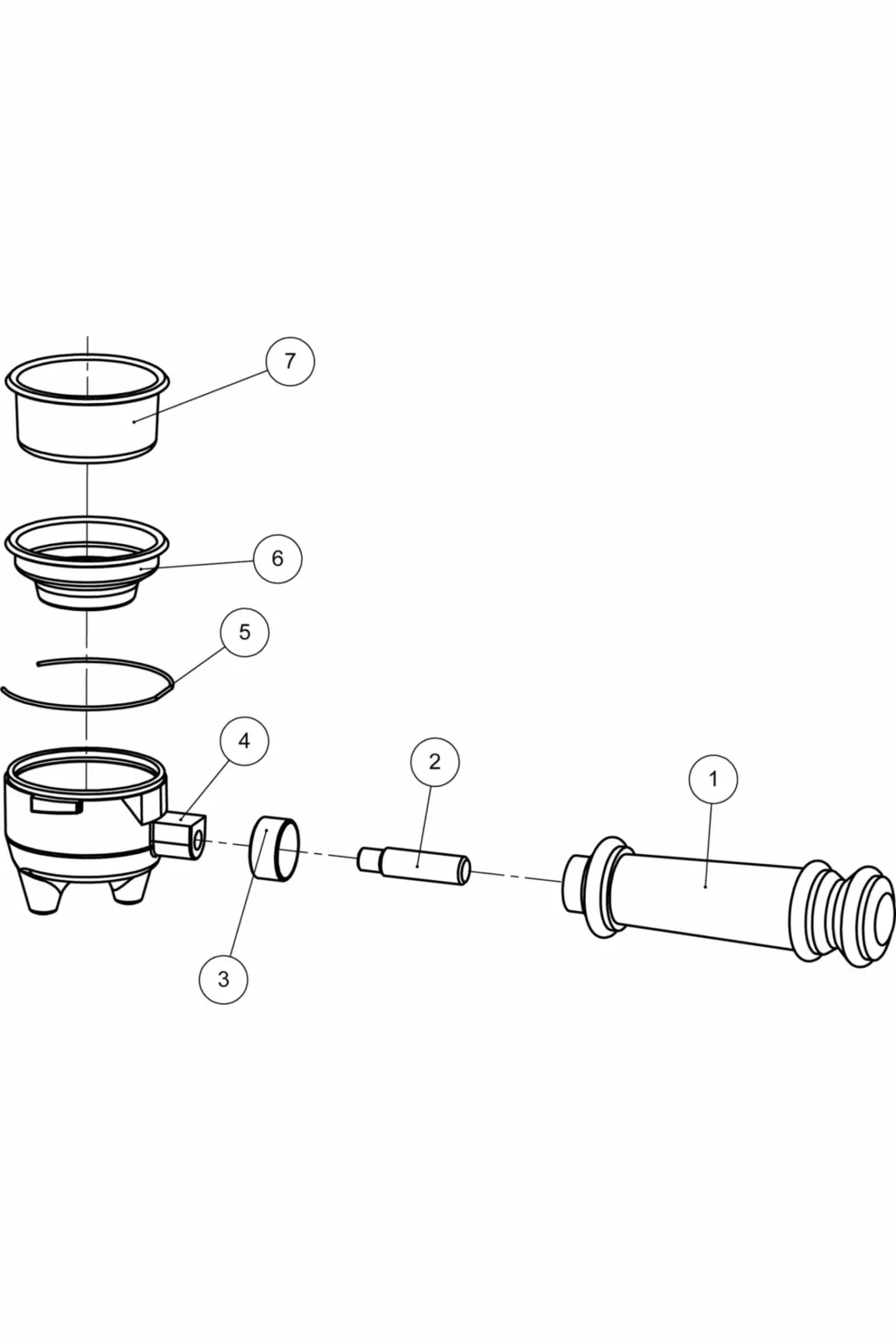 7

6

5

4

2

1

3