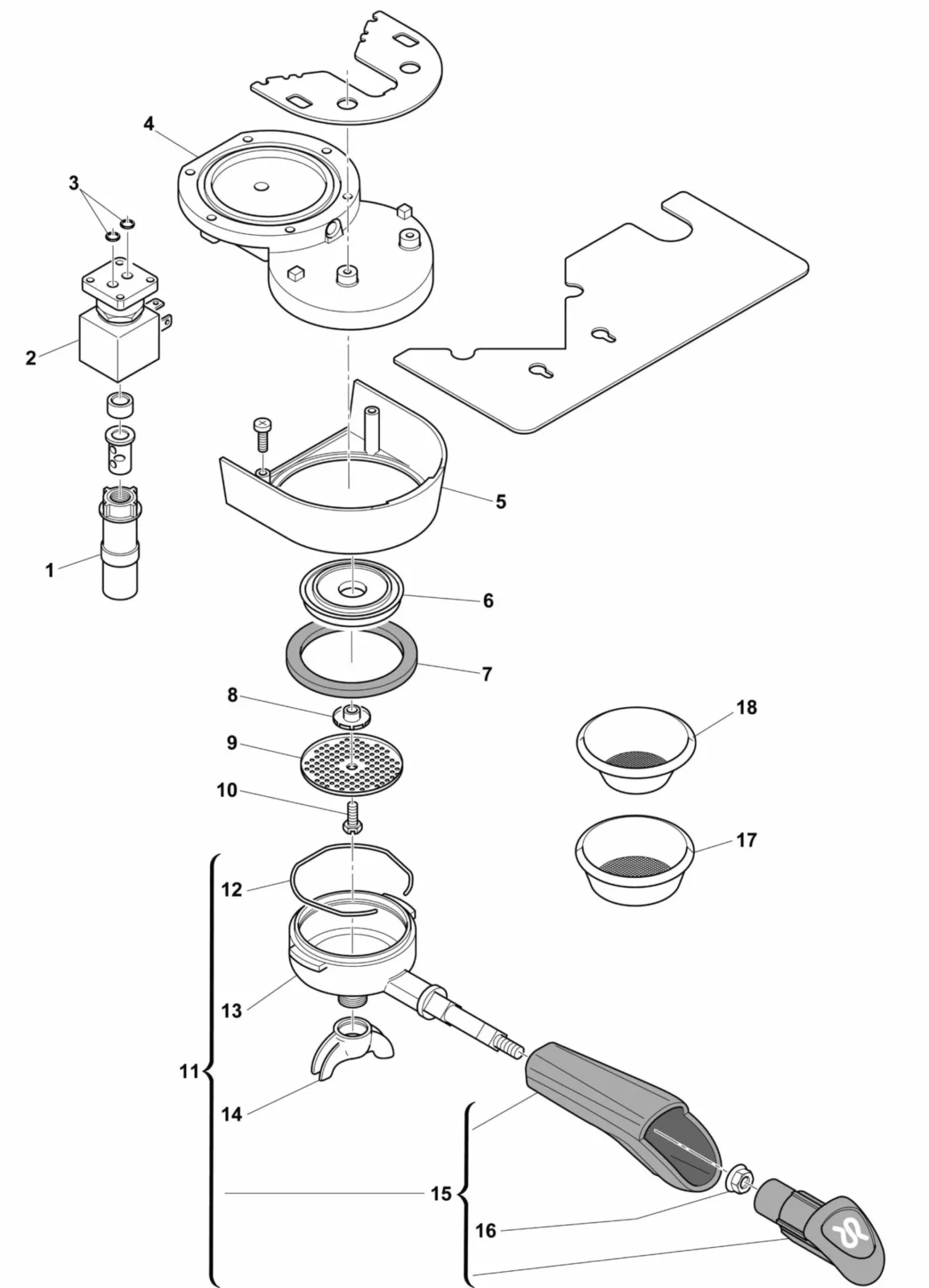 4
3
2
1
5
6
7
8
9
10
18
17
12
13
11
14
15
16