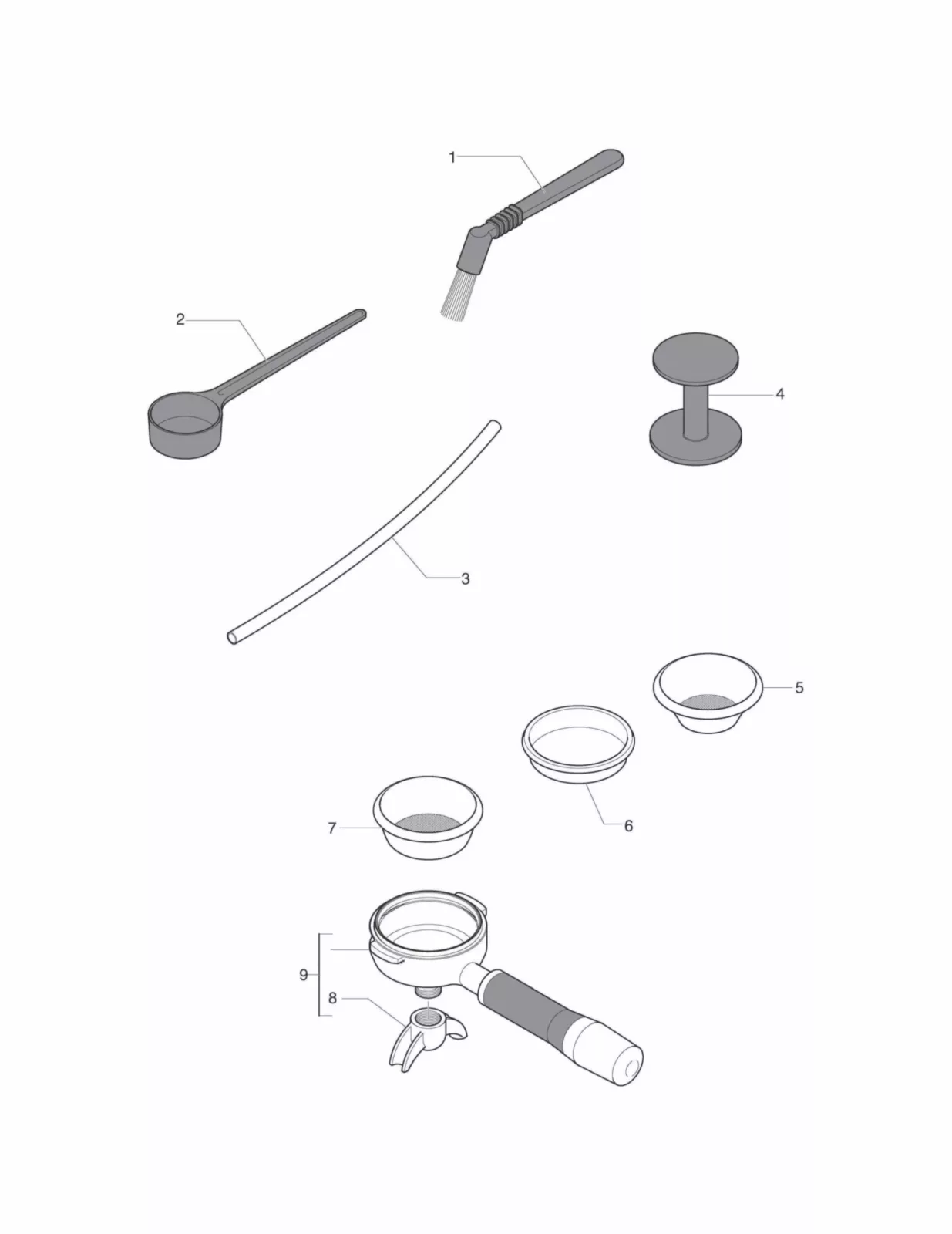 1

2

4

3

5

6

7

9

8