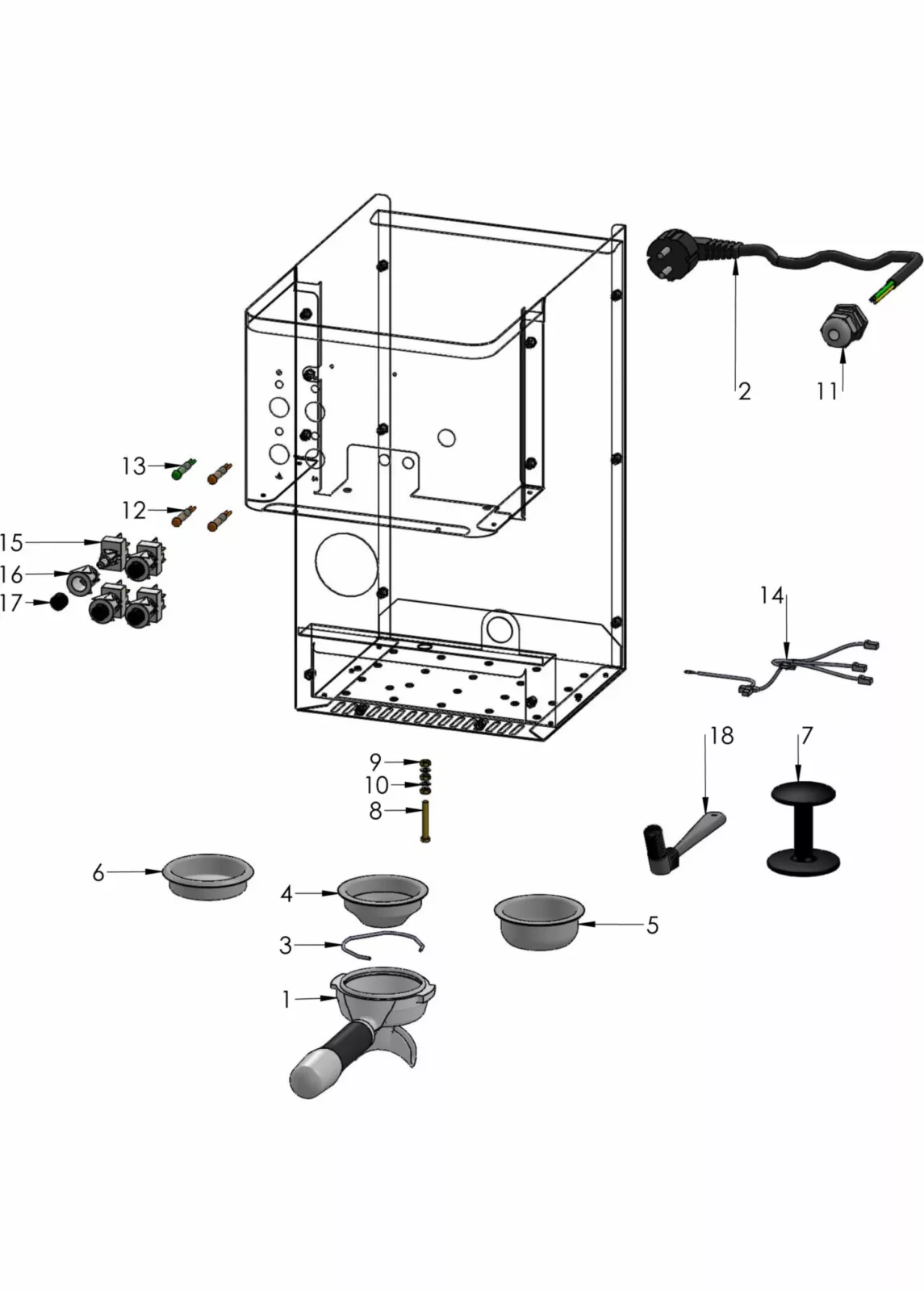 2
11
13
12
15
16
17
14
18
7
9
10
8
6
4
5
3
1