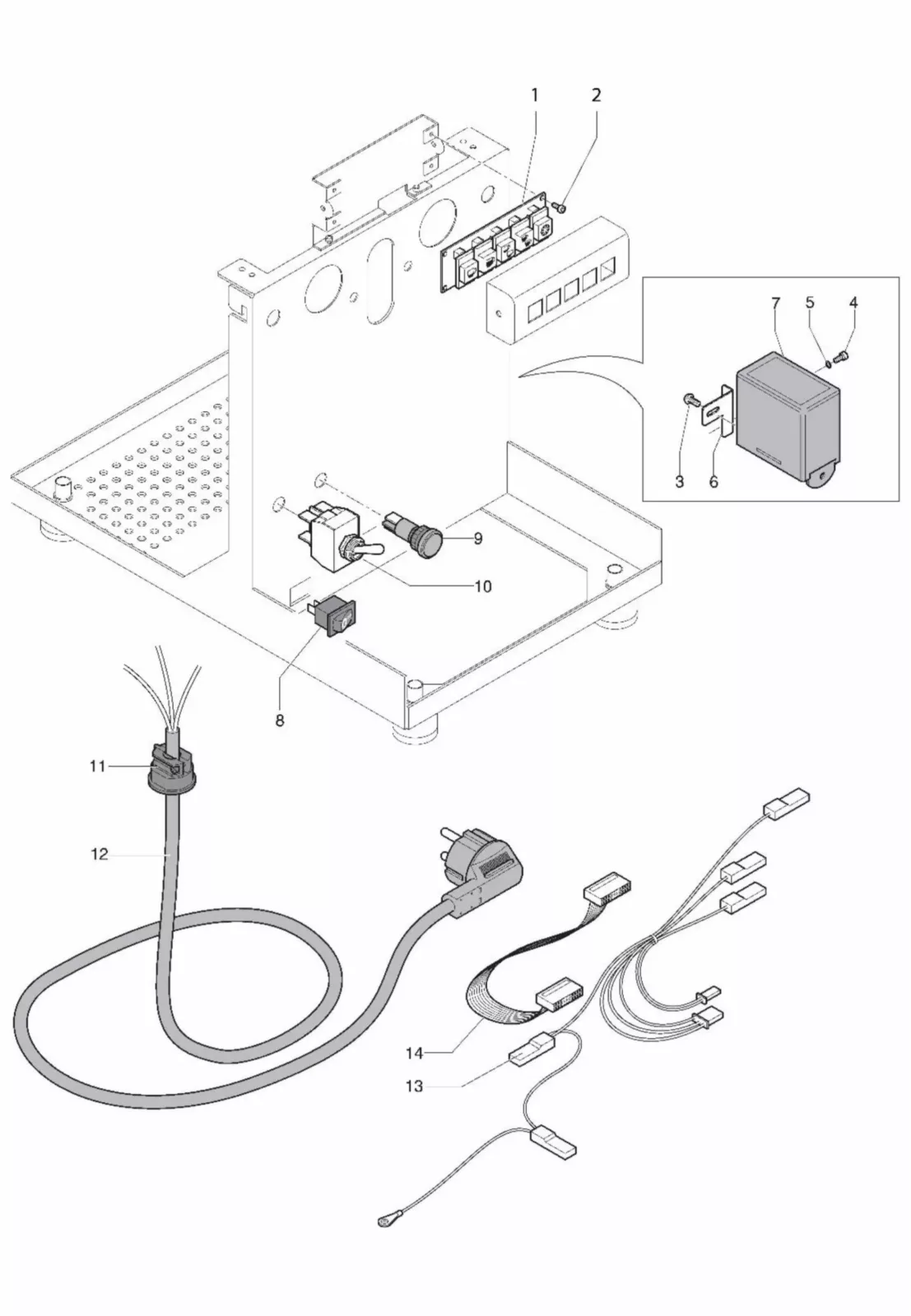 1
2
7
5
4
3
6
9
10
8
11
12
14
13