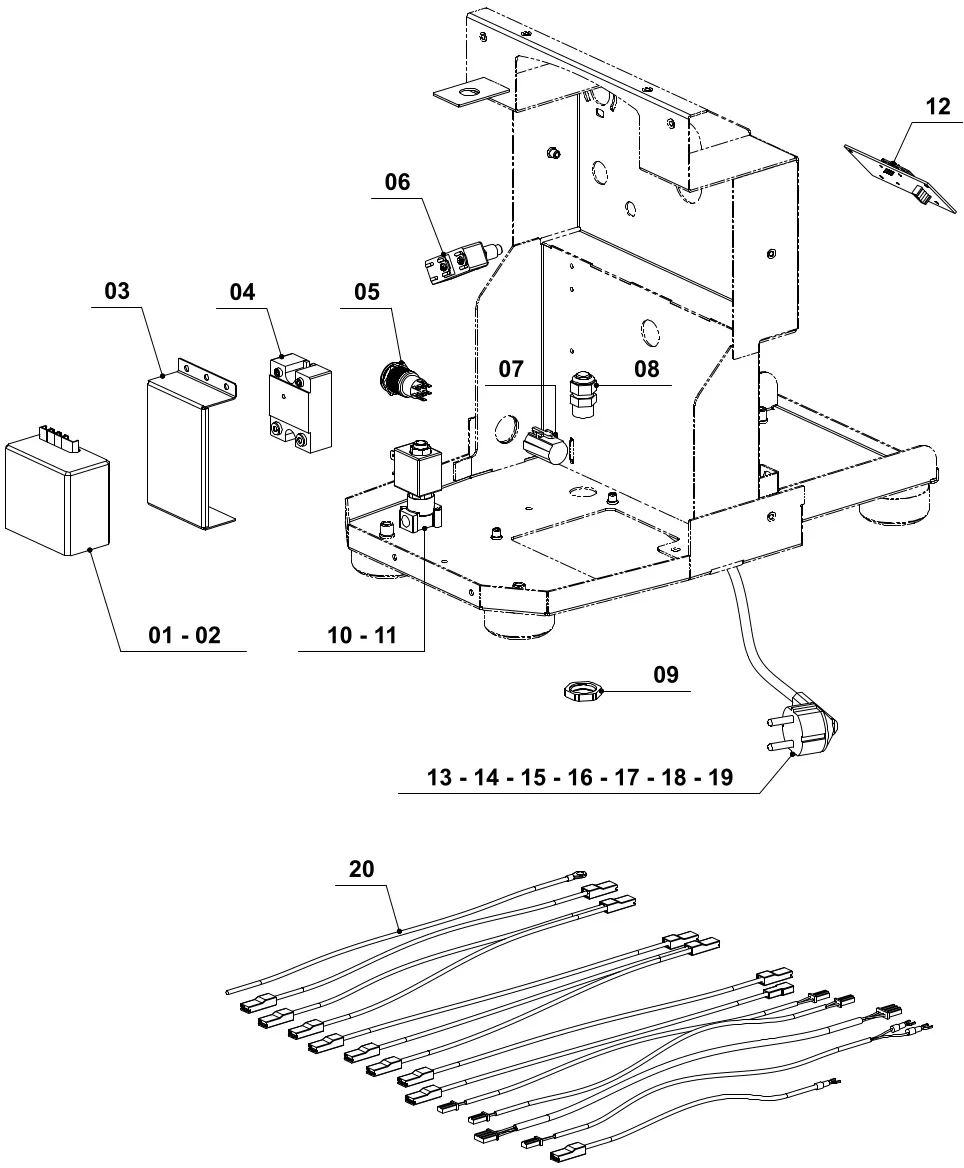 12

06

03

04

05

07

08

01 - 02

10 - 11

09

13 - 14 - 15 - 16 - 17 - 18 - 19

20