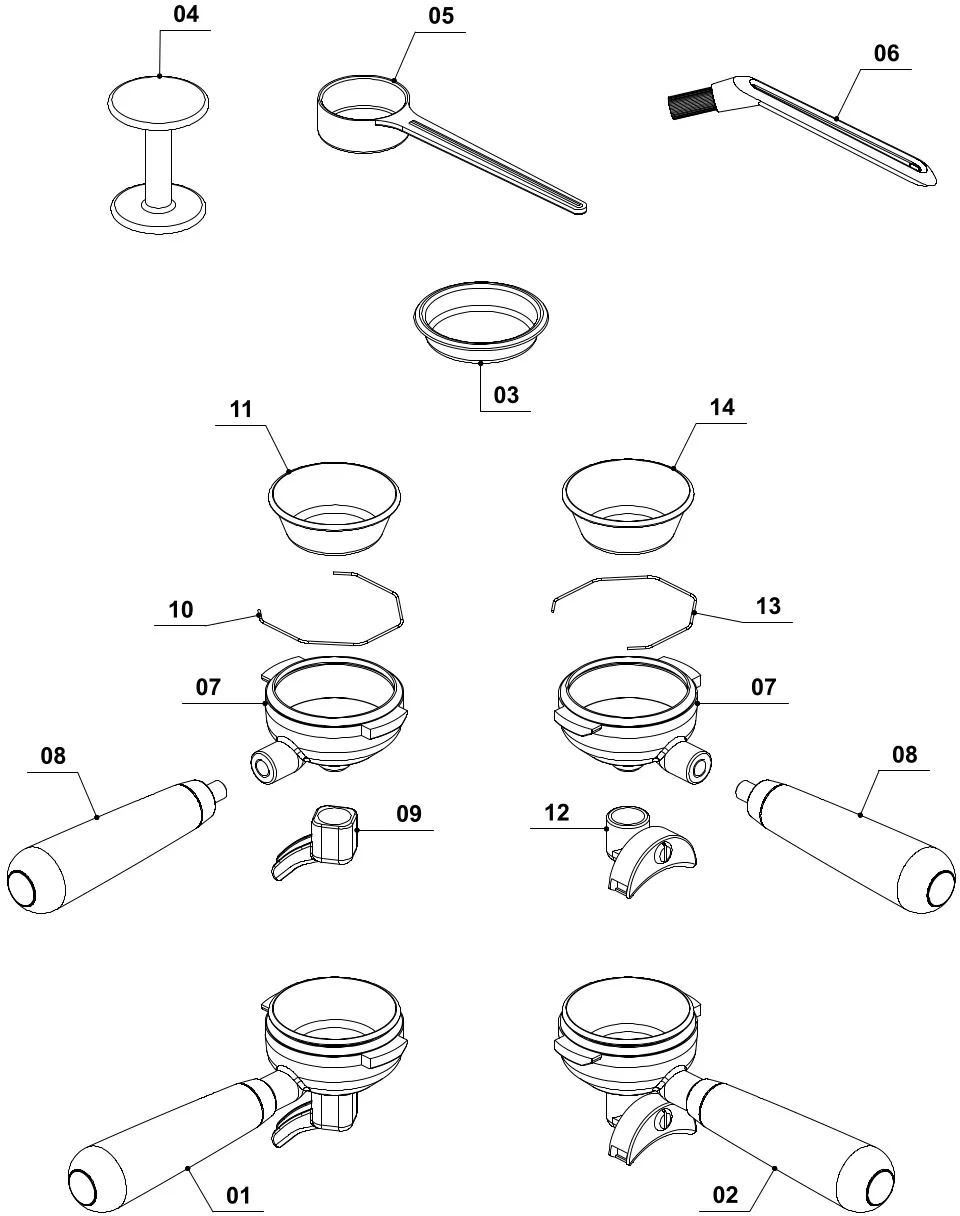 04
05
06
03
11
14
10
13
07
07
08
08
09
12
01
02