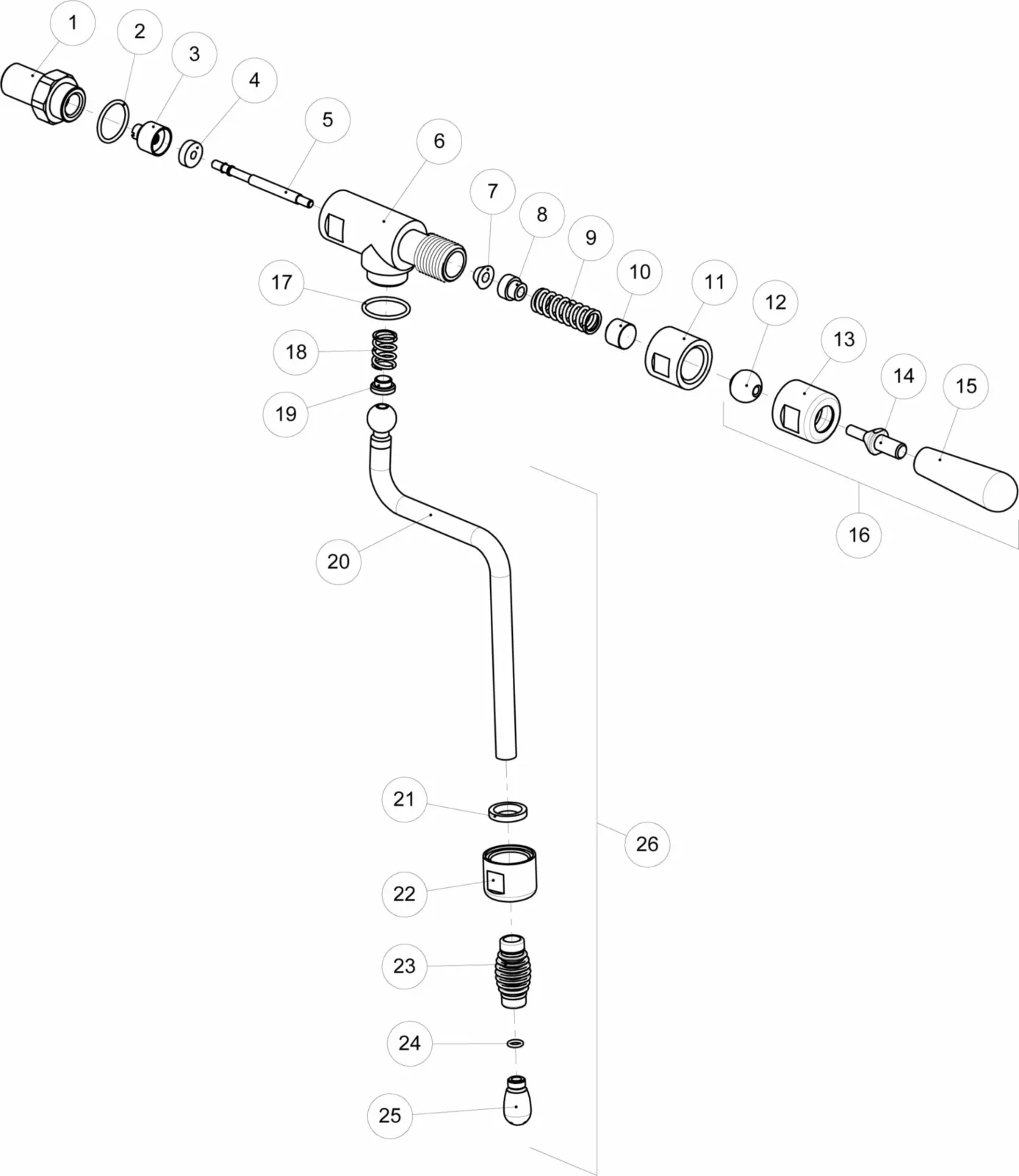 1
2
3
4
5
6
7
8
9
10
11
12
13
14
15
16
17
18
19
20
21
22
23
24
25
26