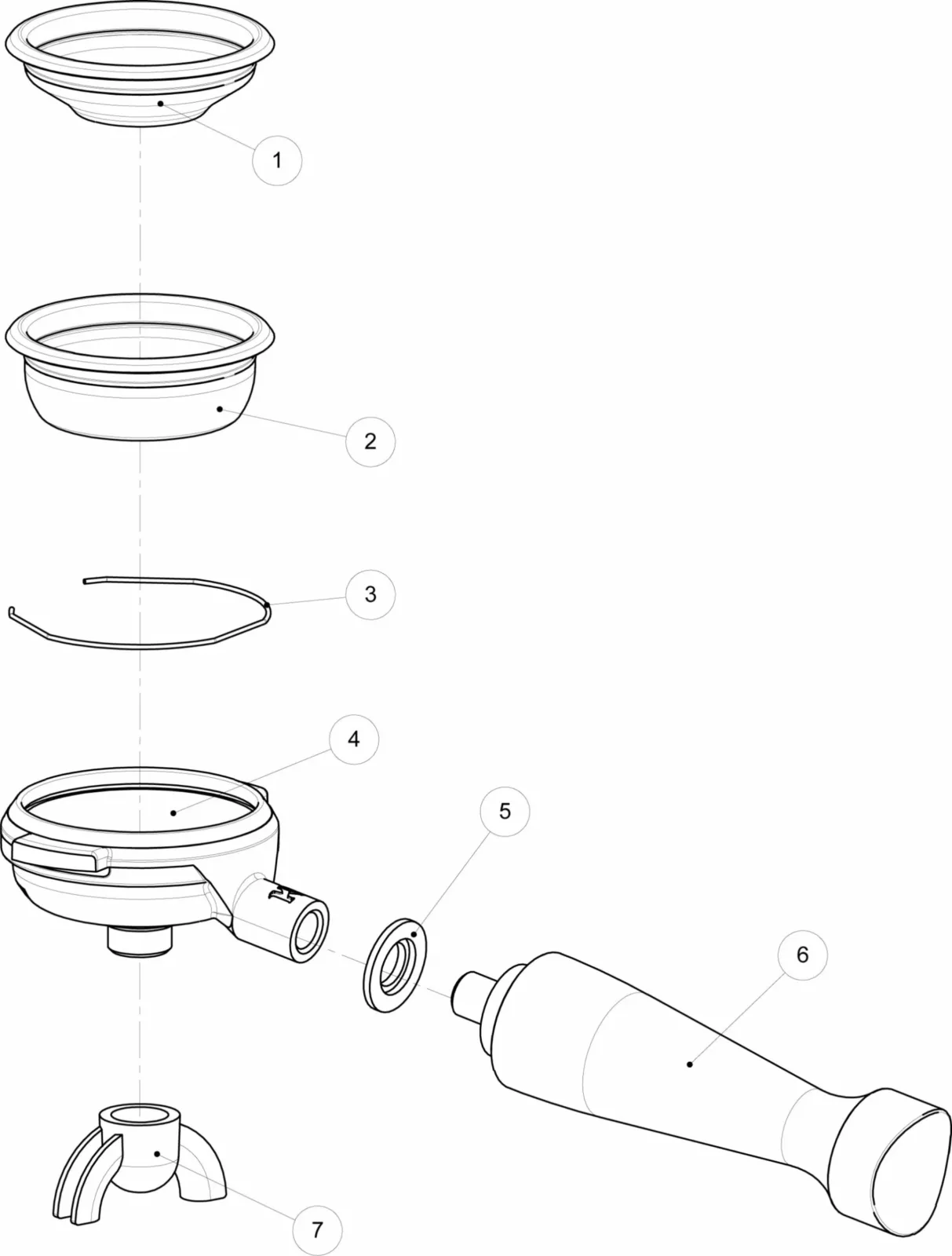 1

2

3

4

5

6

7