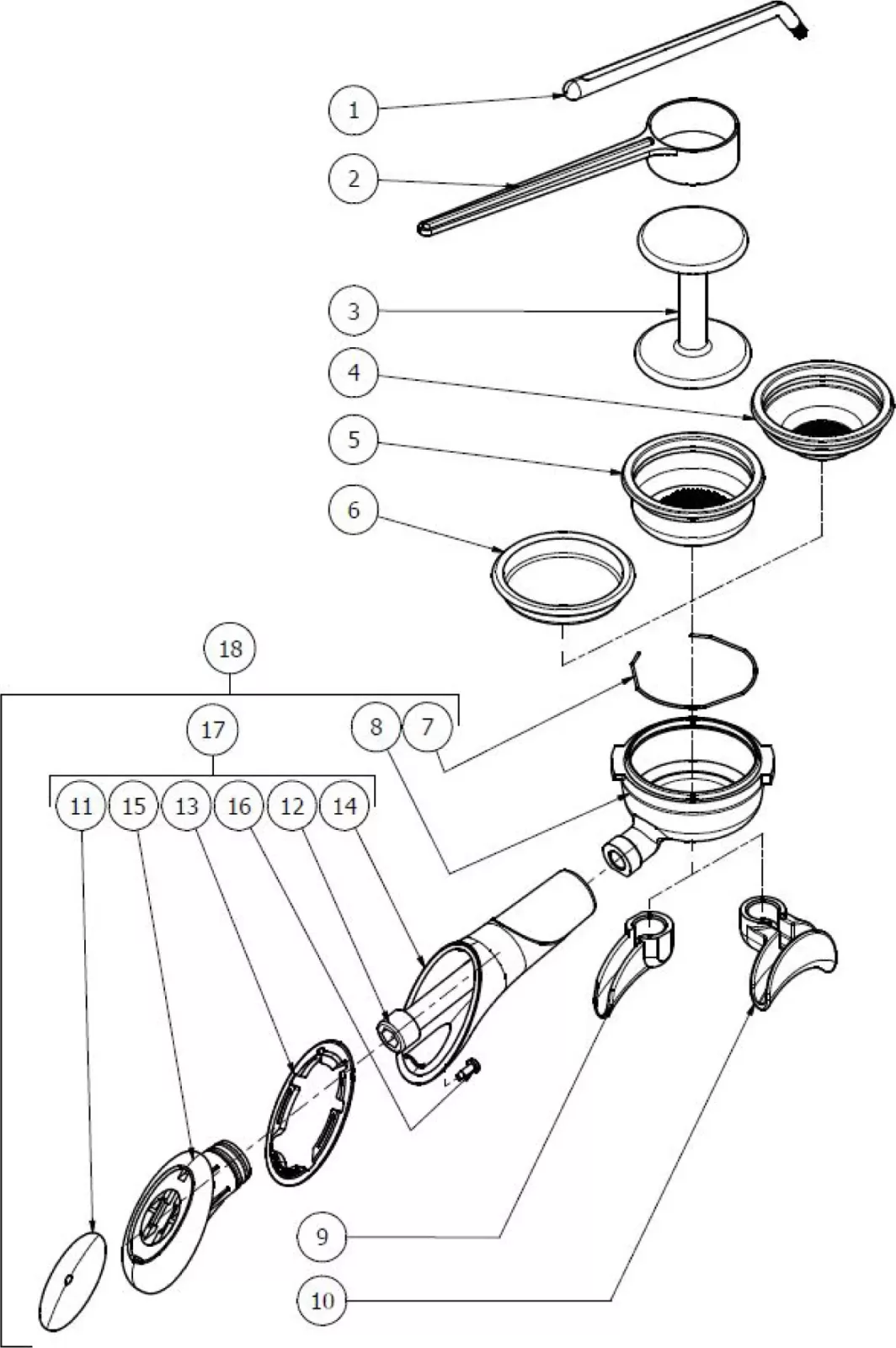 1
2
3
4
5
6
18
17
8
7
11
15
13
16
12
14
9
10