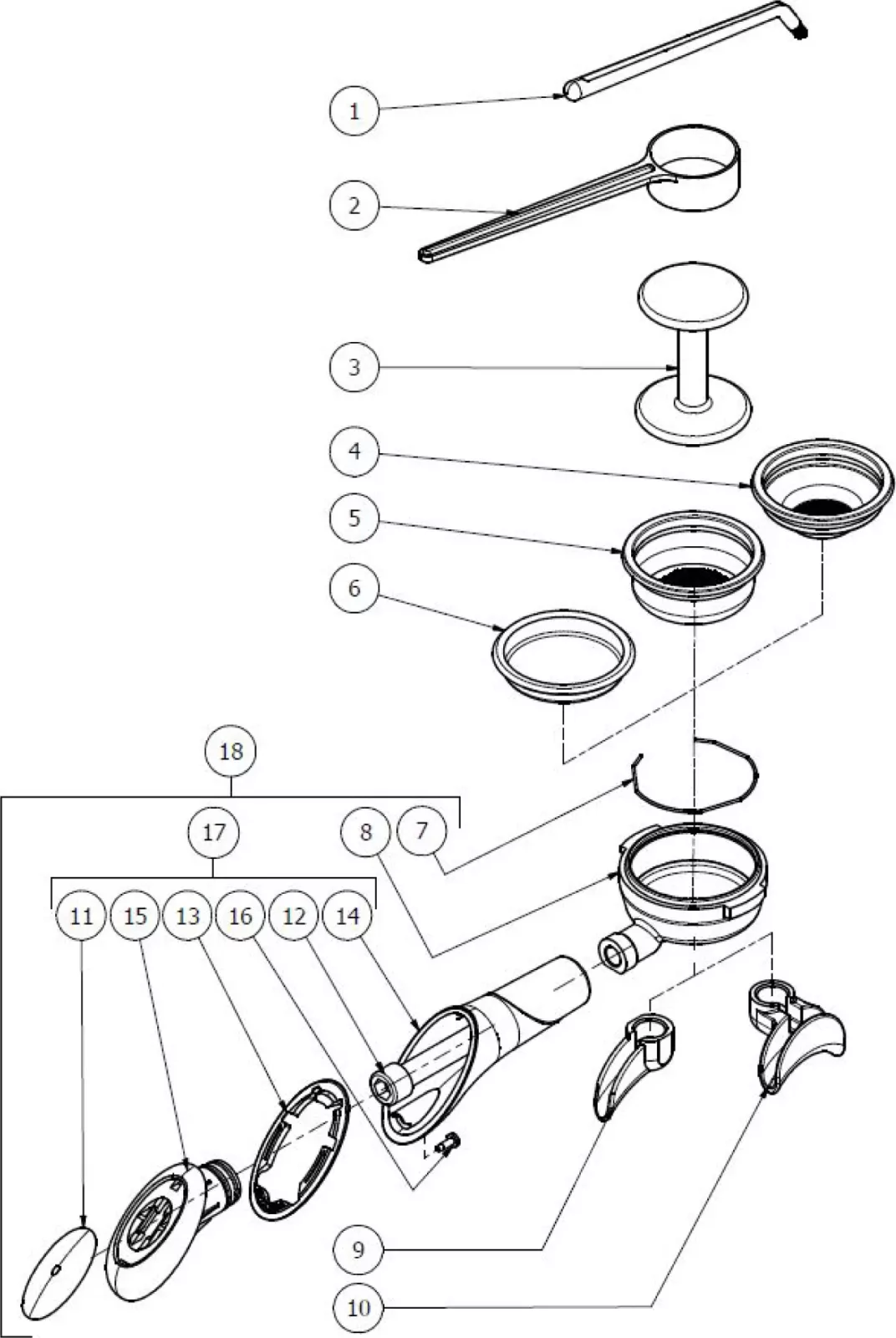 1
2
3
4
5
6
18
17
8
7
11
15
13
16
12
14
9
10