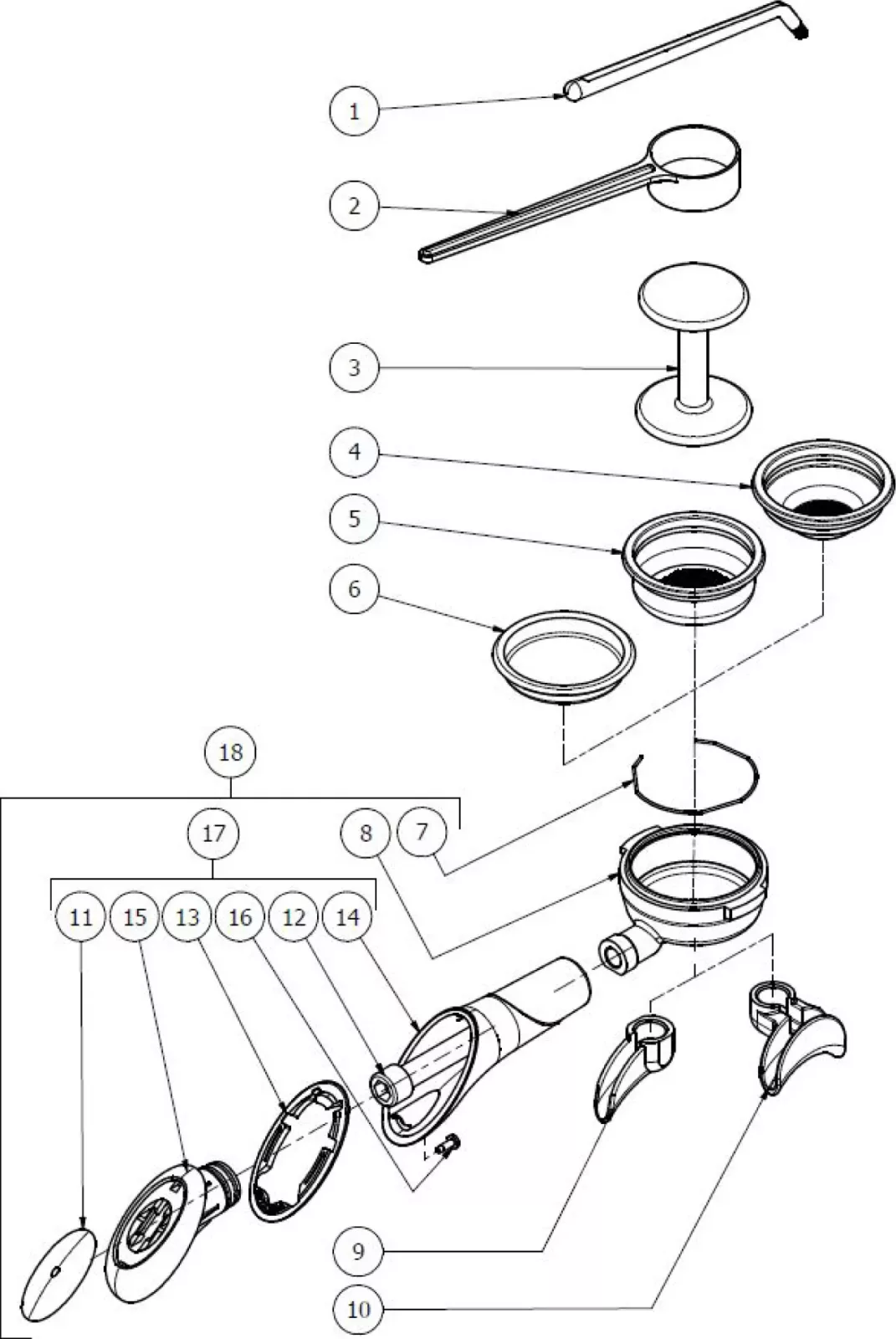 1
2
3
4
5
6
18
17
8
7
11
15
13
16
12
14
9
10