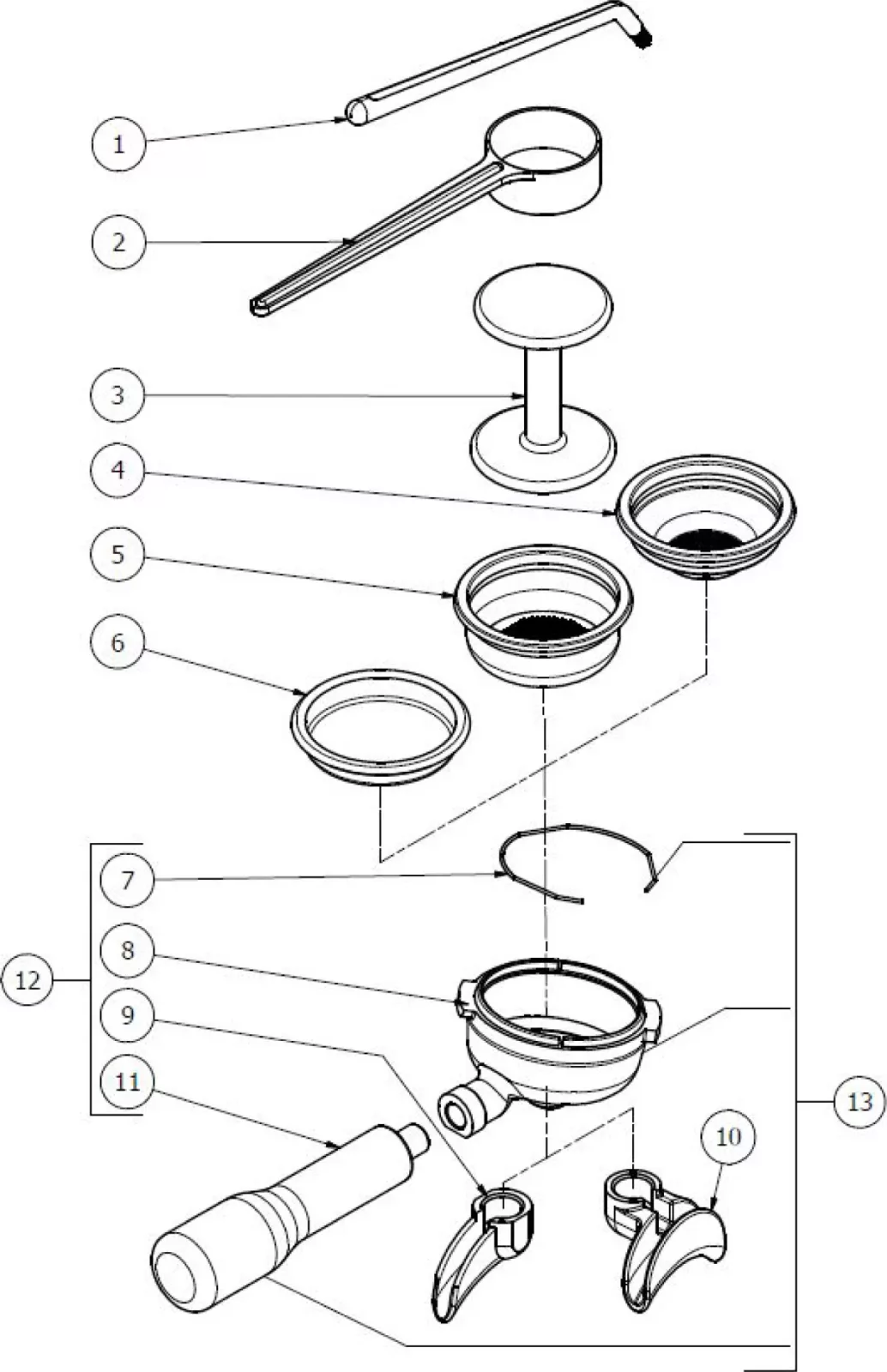 1
2
3
4
5
6
7
8
9
11
12
10
13