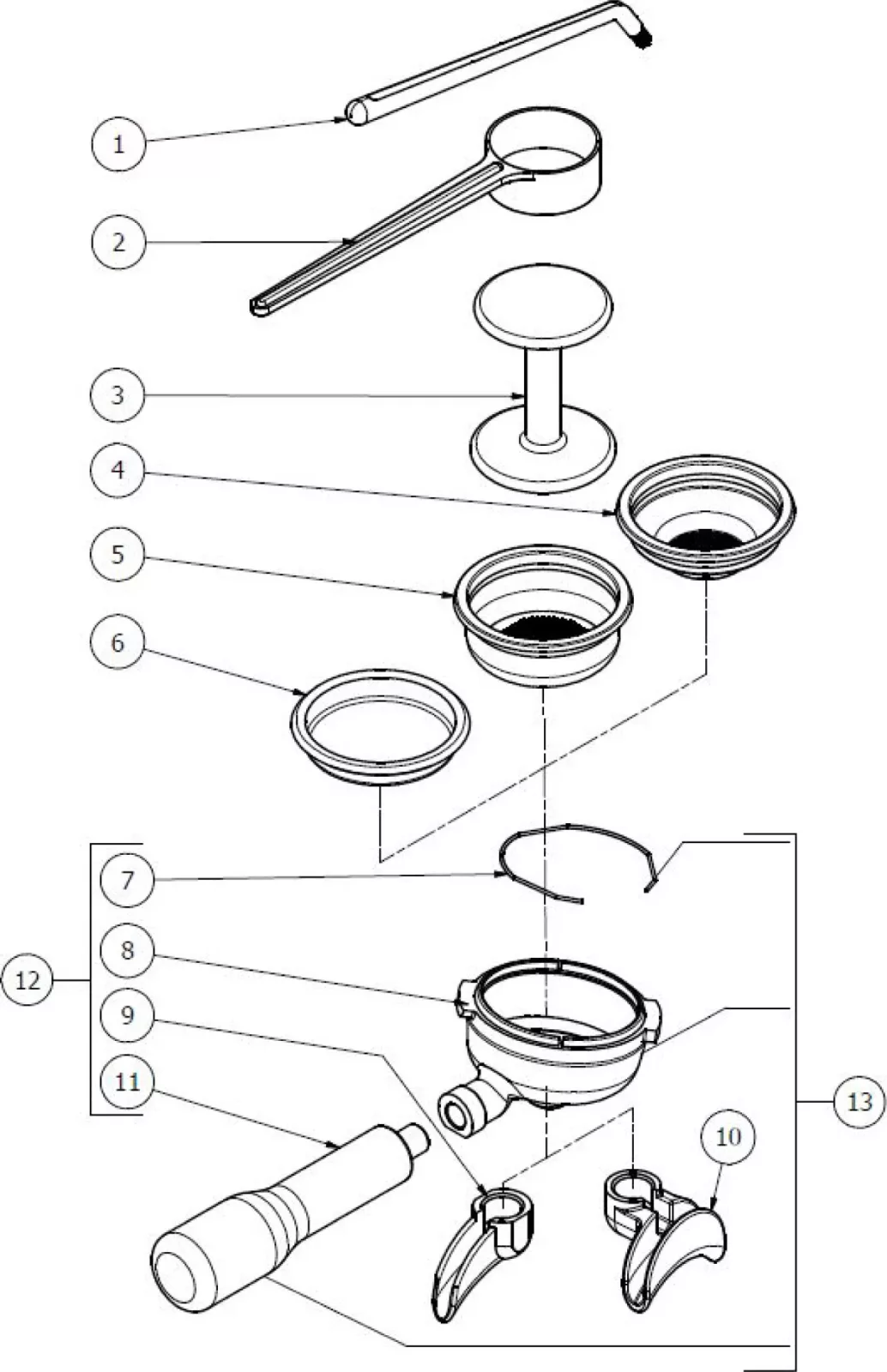 1
2
3
4
5
6
7
8
9
11
12
10
13