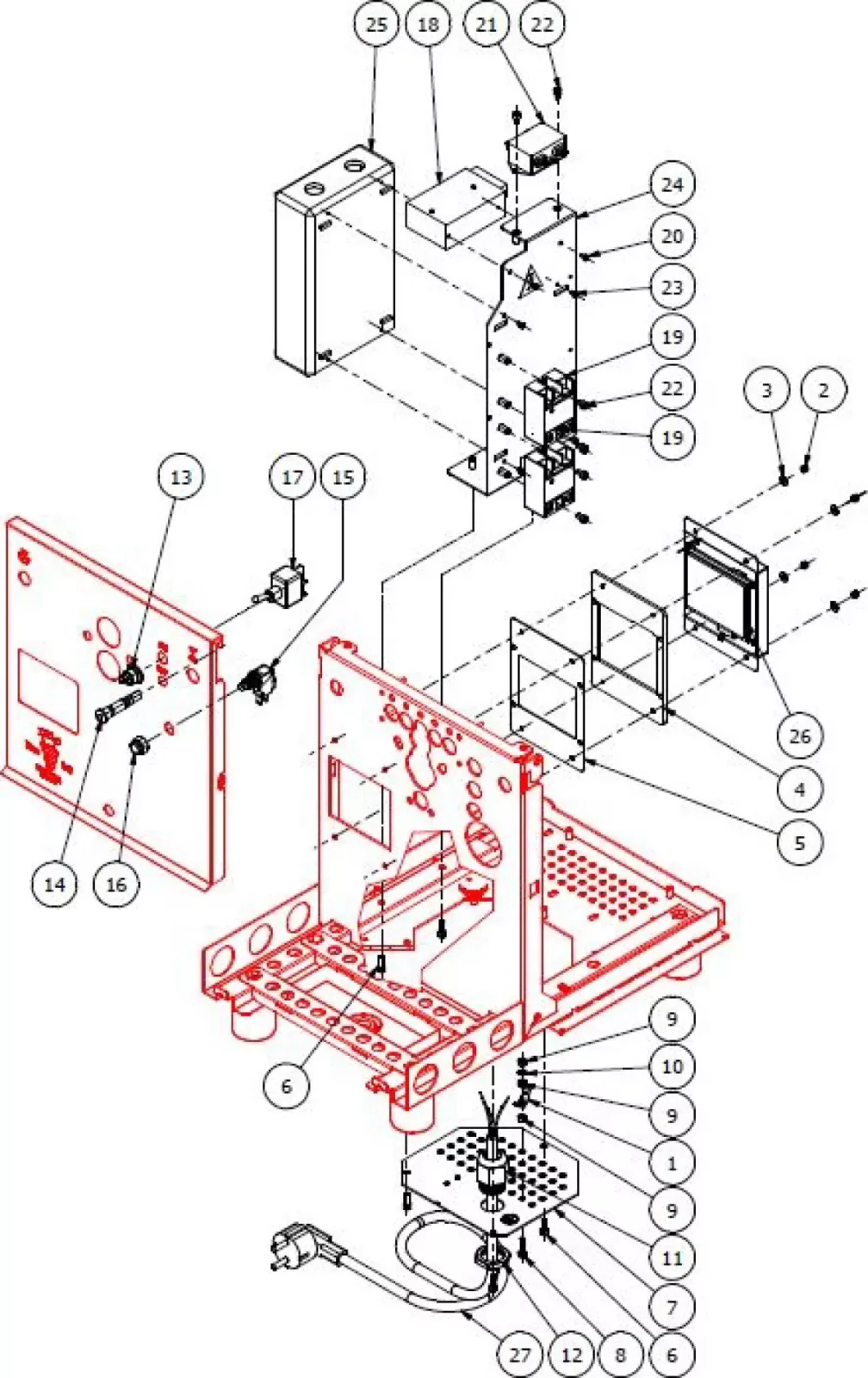 25
18
21
22
24
20
23
19
22
19
3
2
13
17
15
26
4
5
14
16
6
9
10
9
1
9
11
7
27
12
8
6