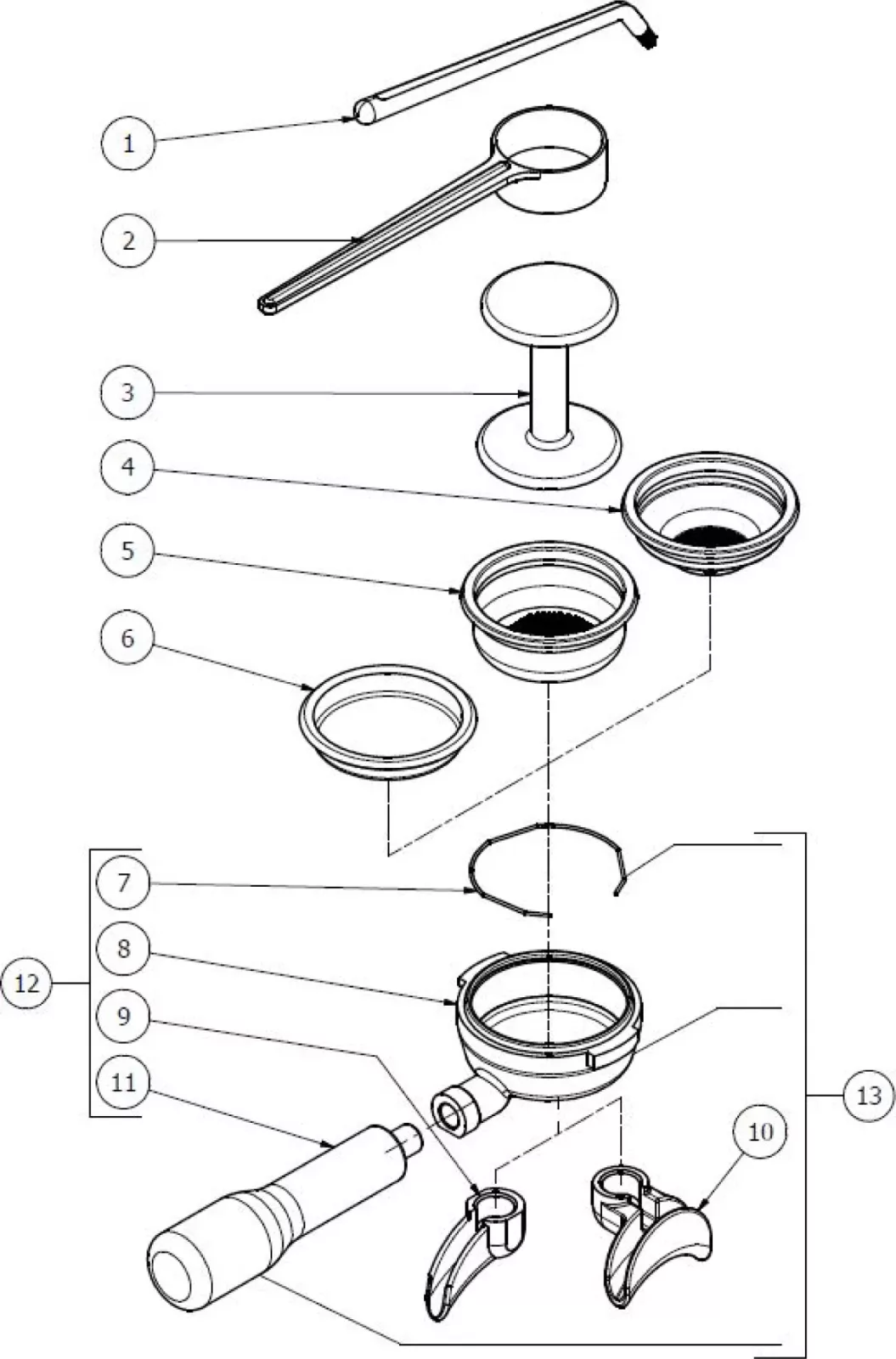 1
2
3
4
5
6
7
8
9
11
12
10
13