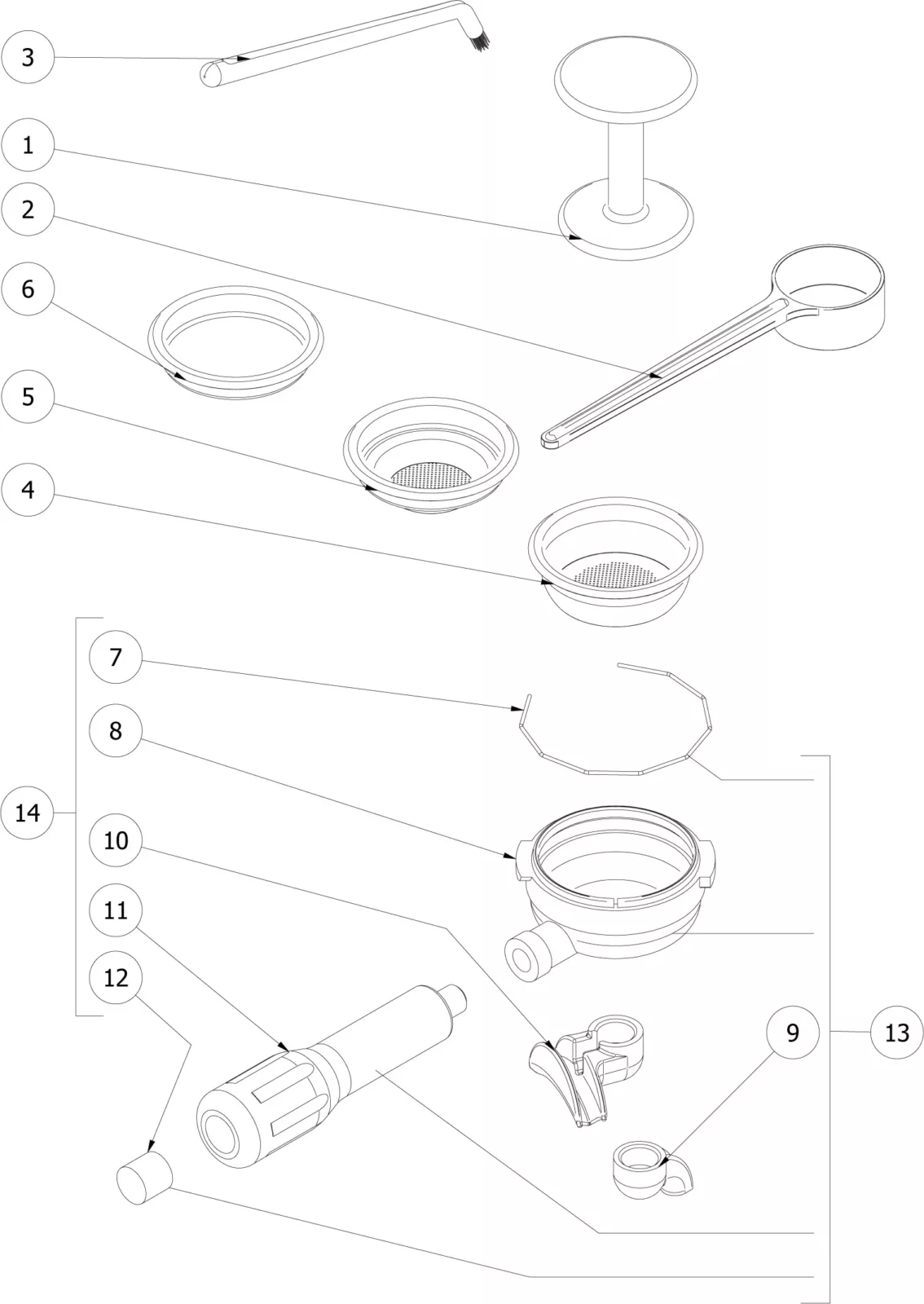 3
1
2
6
5
4
7
8
14
10
11
12
9
13