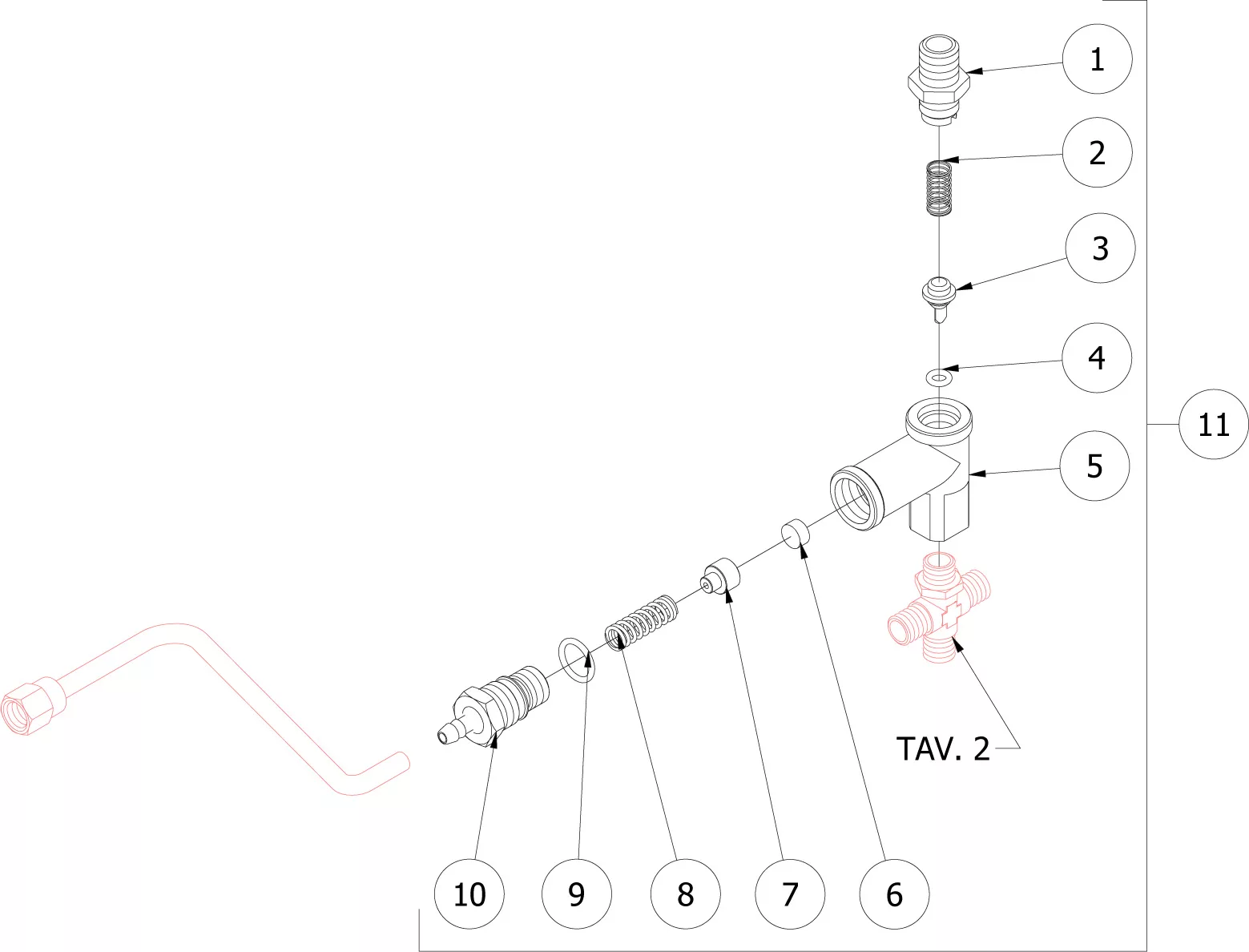 1
2
3
4
11
5
TAV. 2
10
9
8
7
6