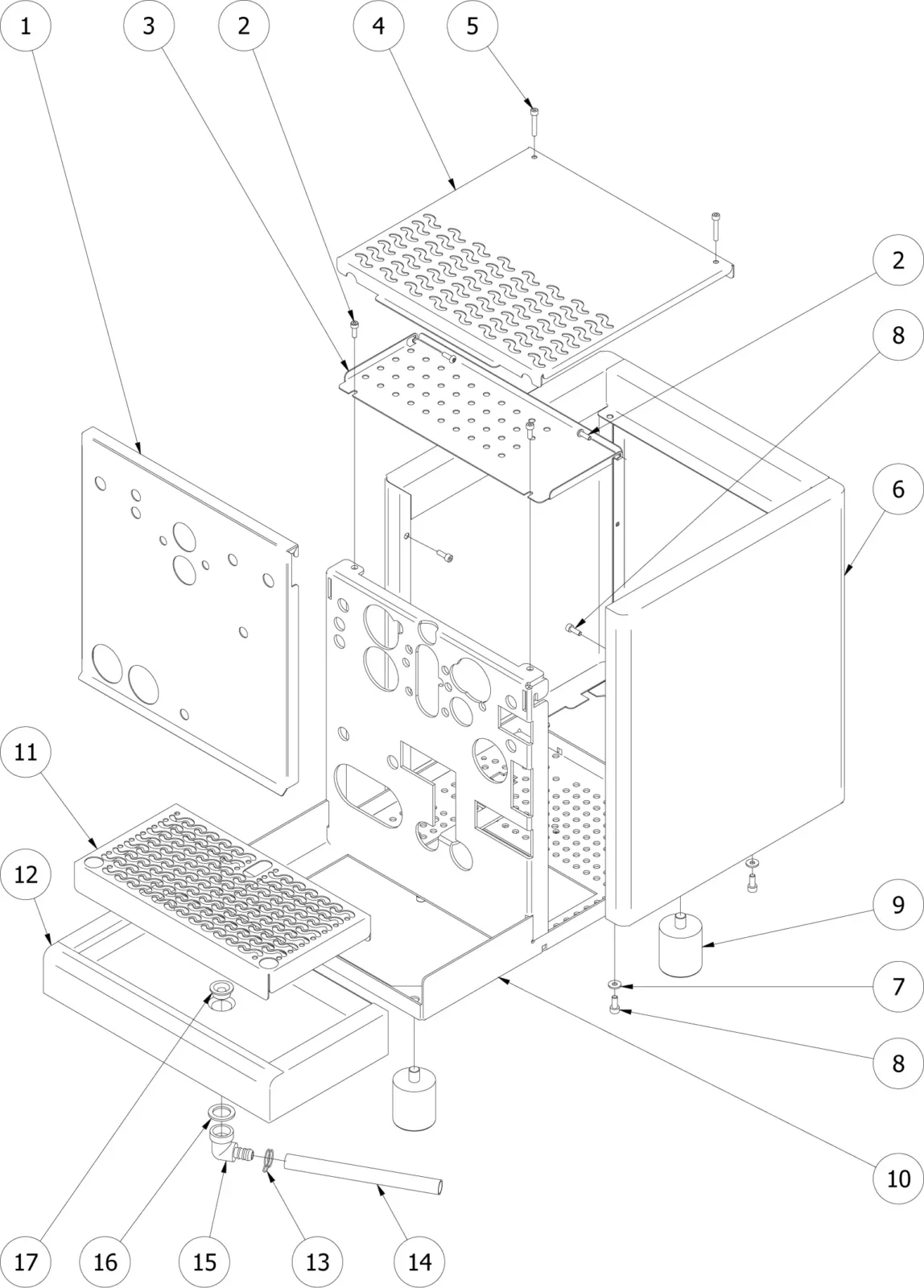 1
3
2
4
5
2
8
6
11
12
9
7
8
10
17
16
15
13
14