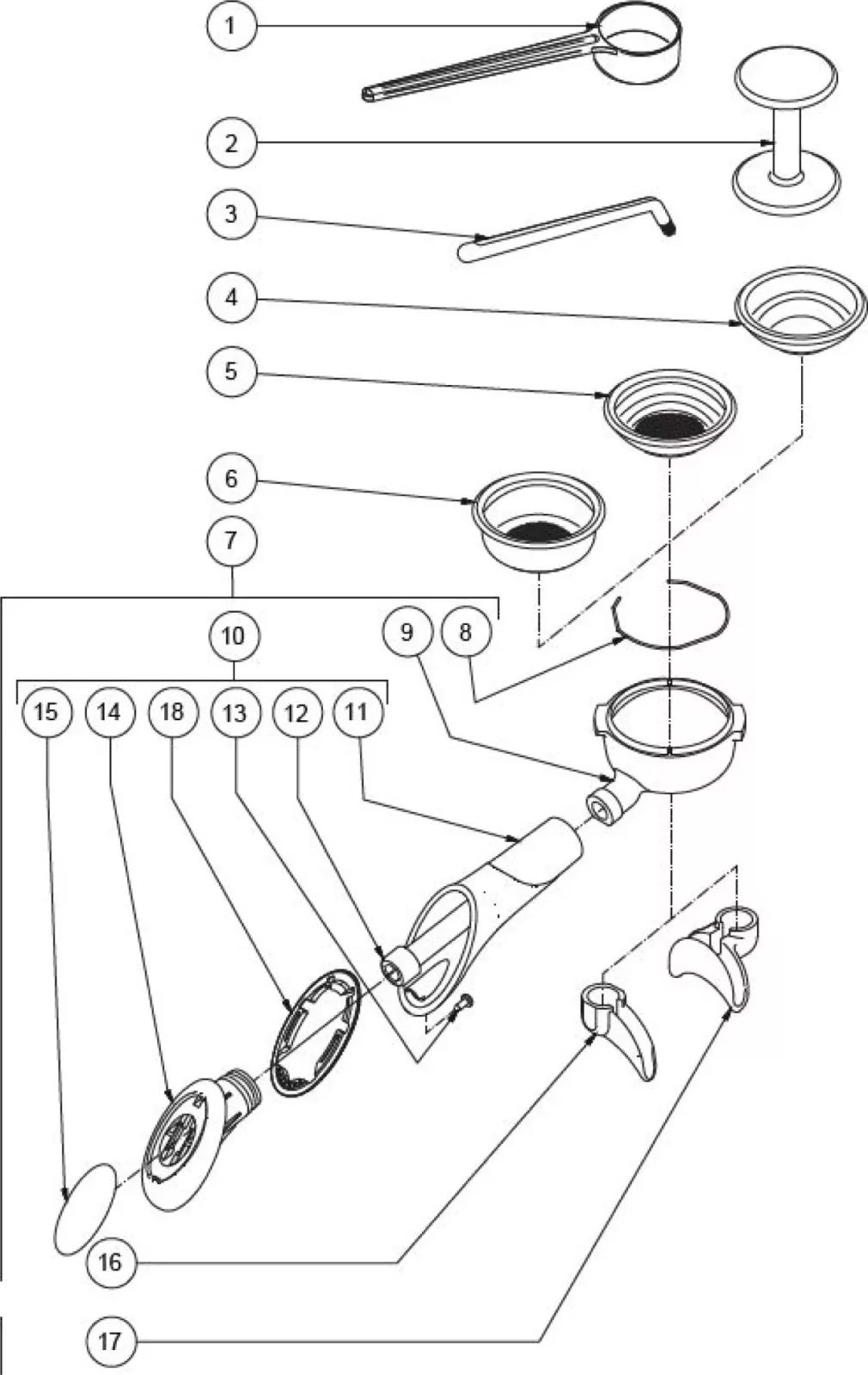 1
2
3
4
5
6
7
10
9
8
15
14
18
13
12
11
16
17