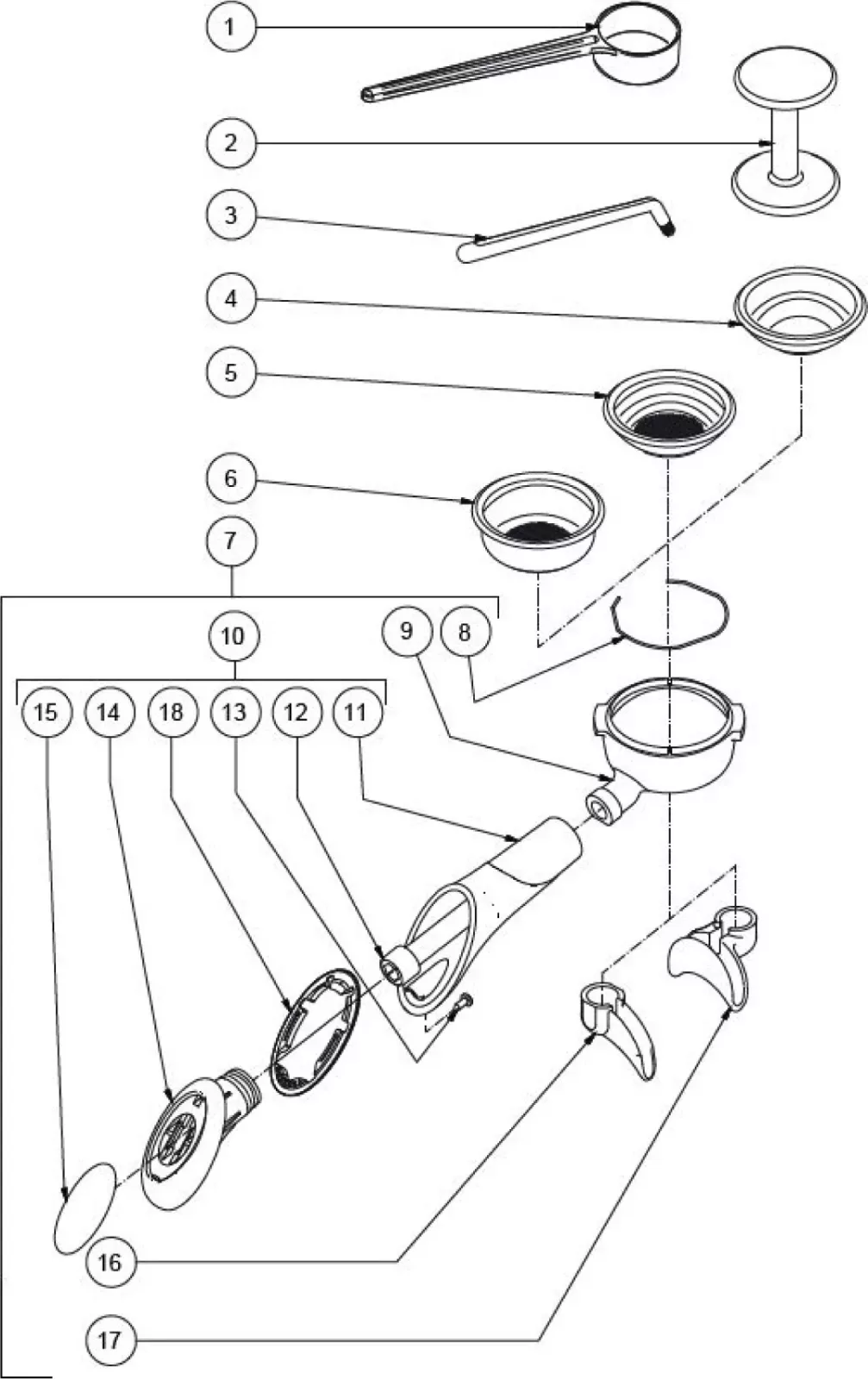 1
2
3
4
5
6
7
10
9
8
15
14
18
13
12
11
16
17