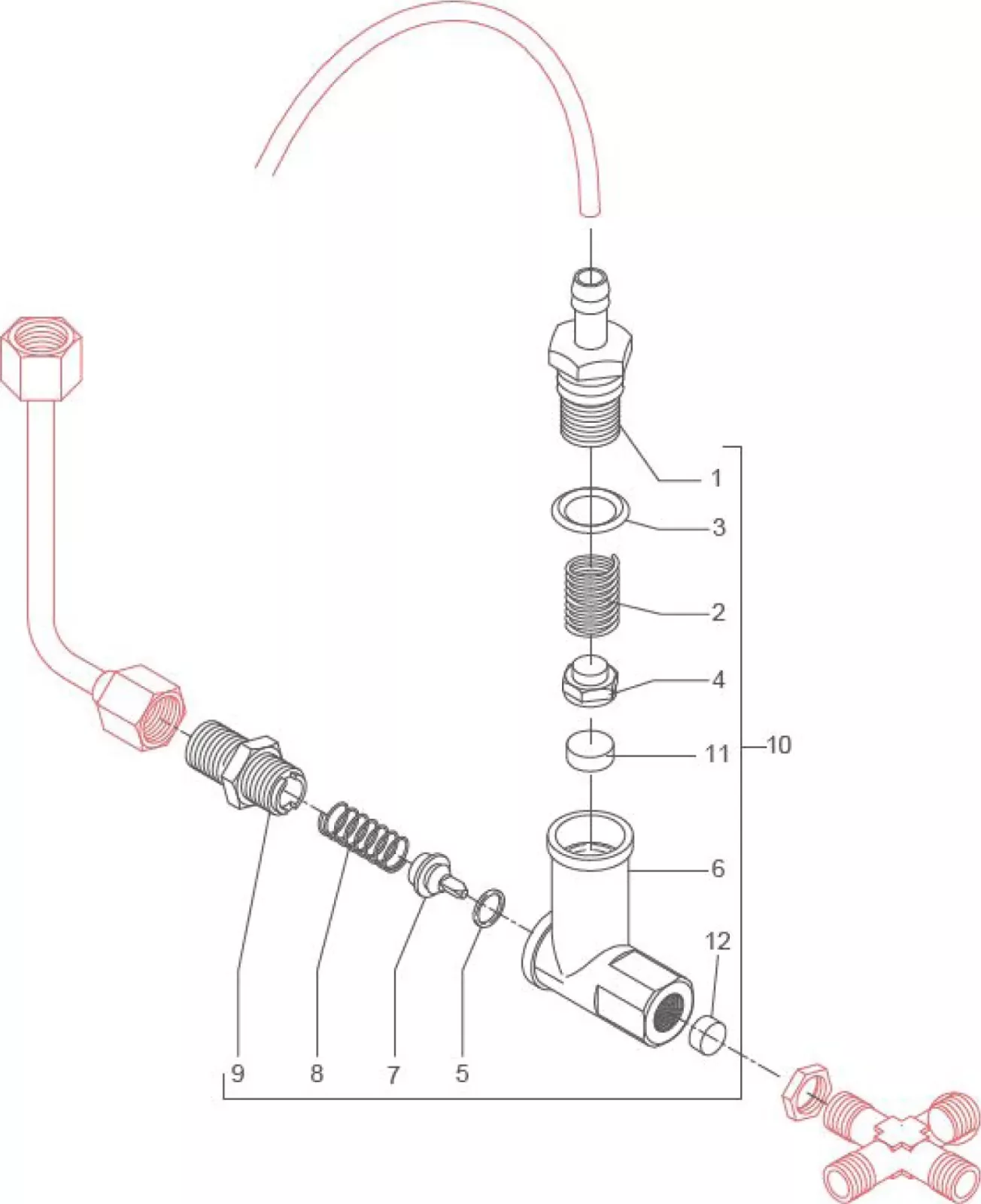 1
3
2
4
11
10
6
12
9
8
7
5