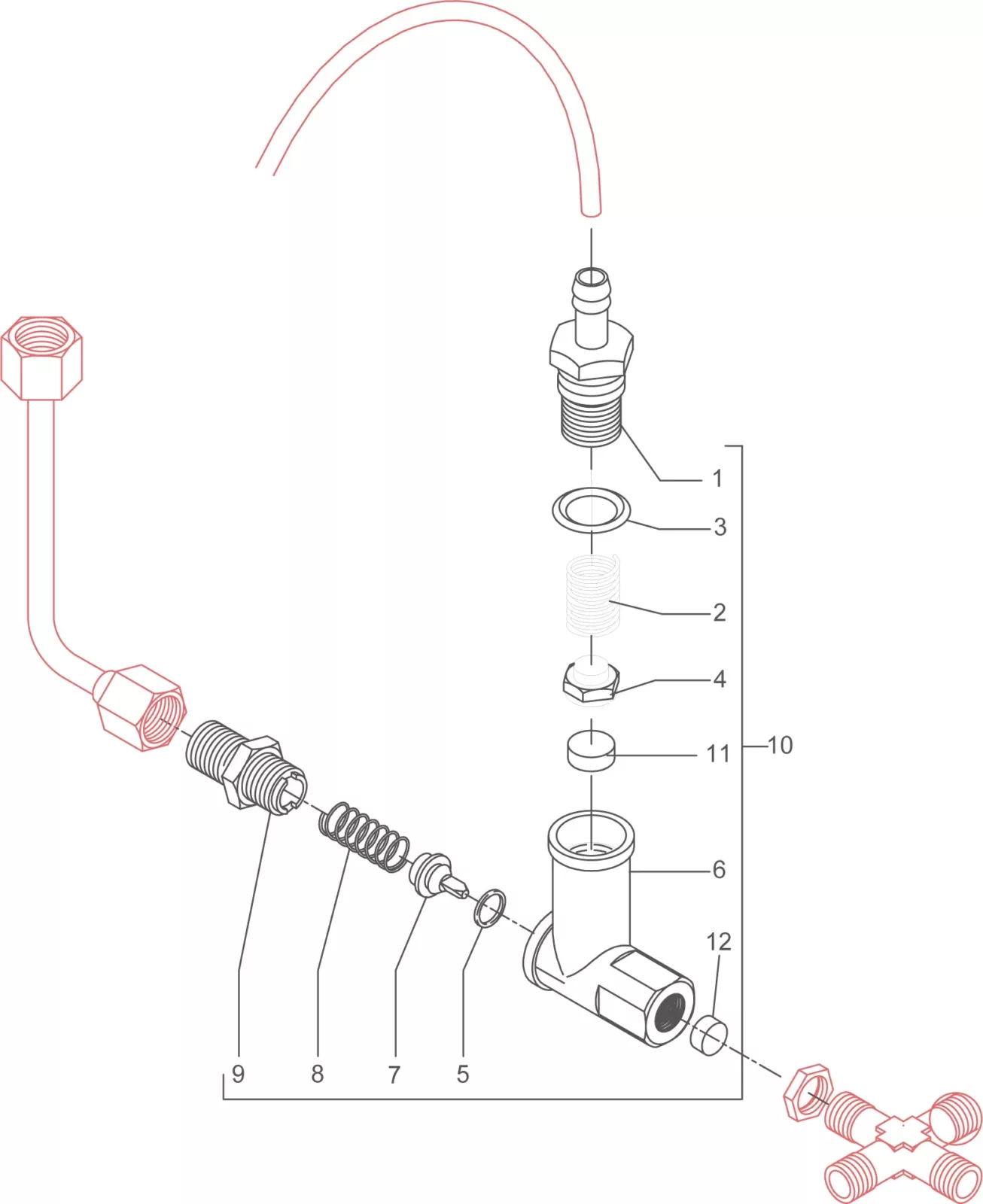 1
3
2
4
11
10
6
12
9
8
7
5