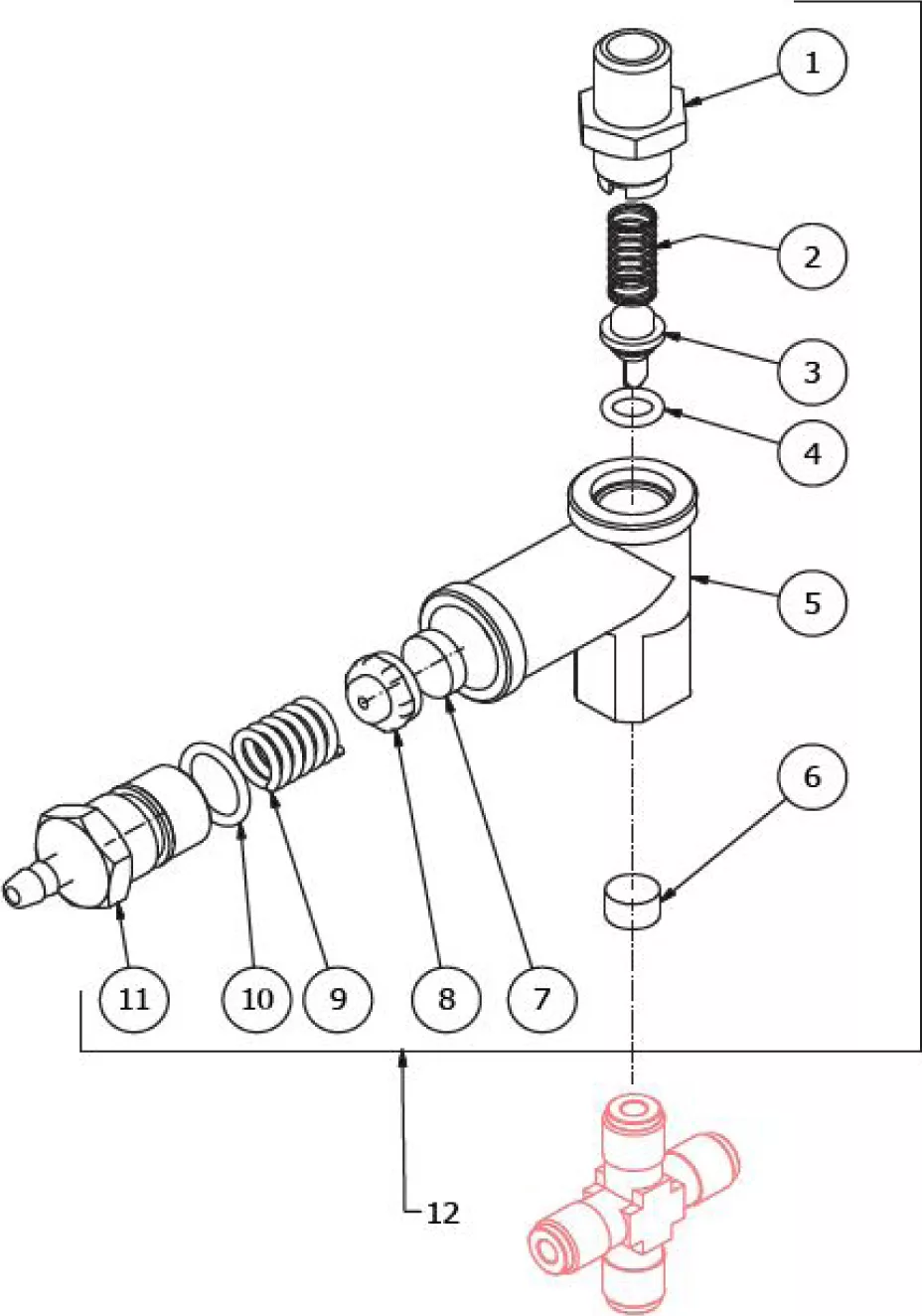 1
2
3
4
5
6
11
10
9
8
7
12