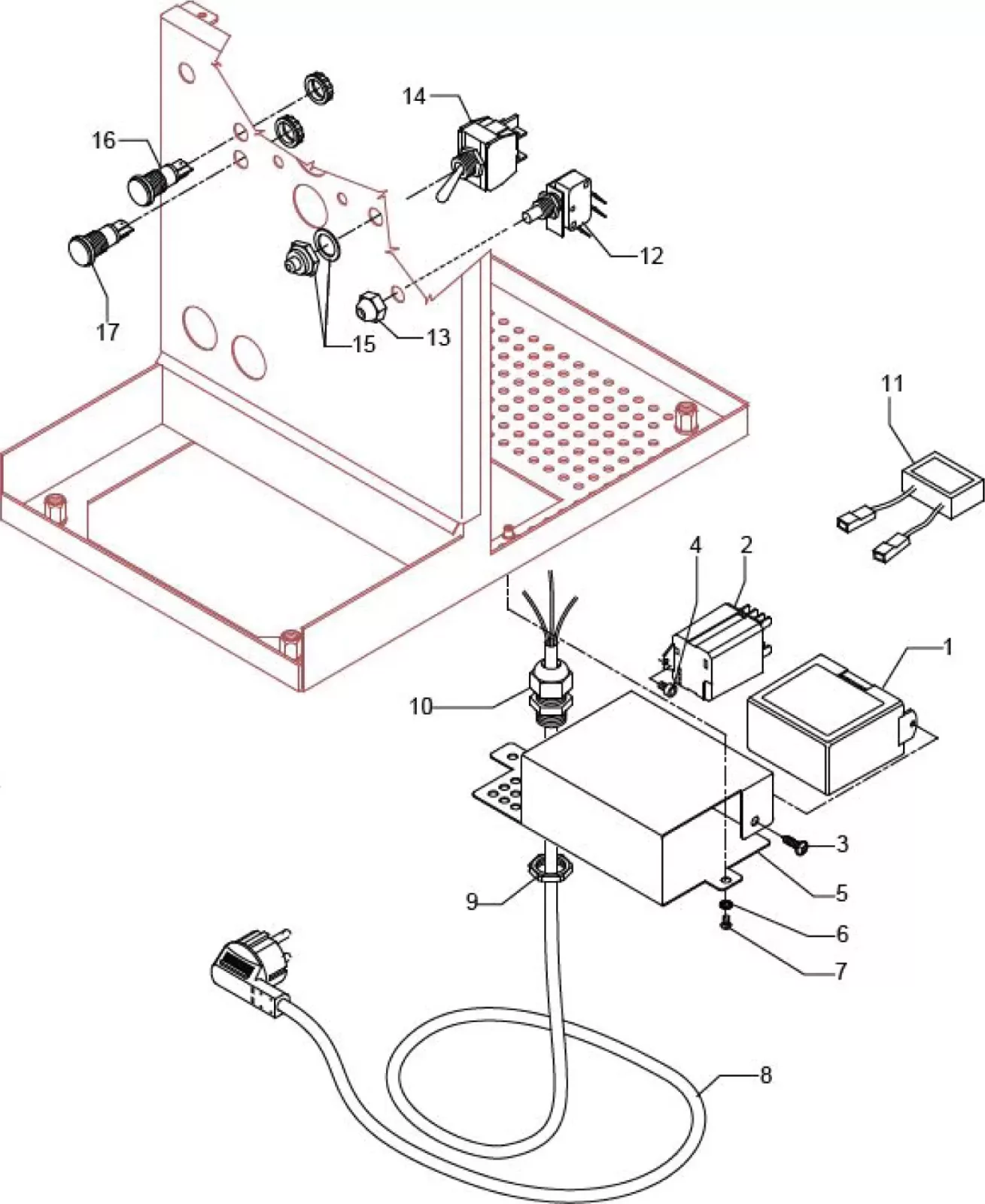 14
16
12
17
15
13
11
4
2
1
10
3
5
9
6
7
8