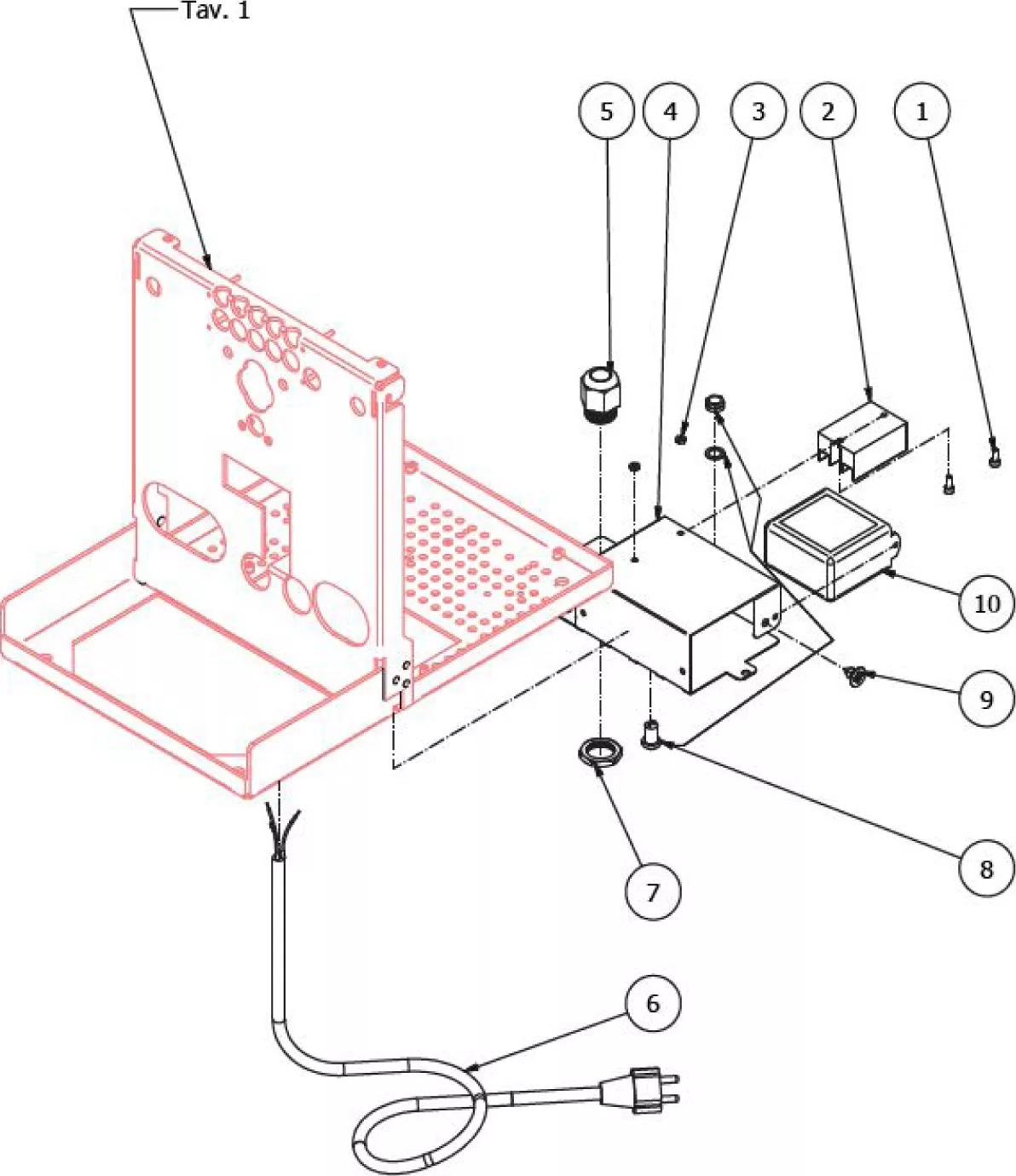 Tav. 1

5
4
3
2
1
10
9
8
7
6