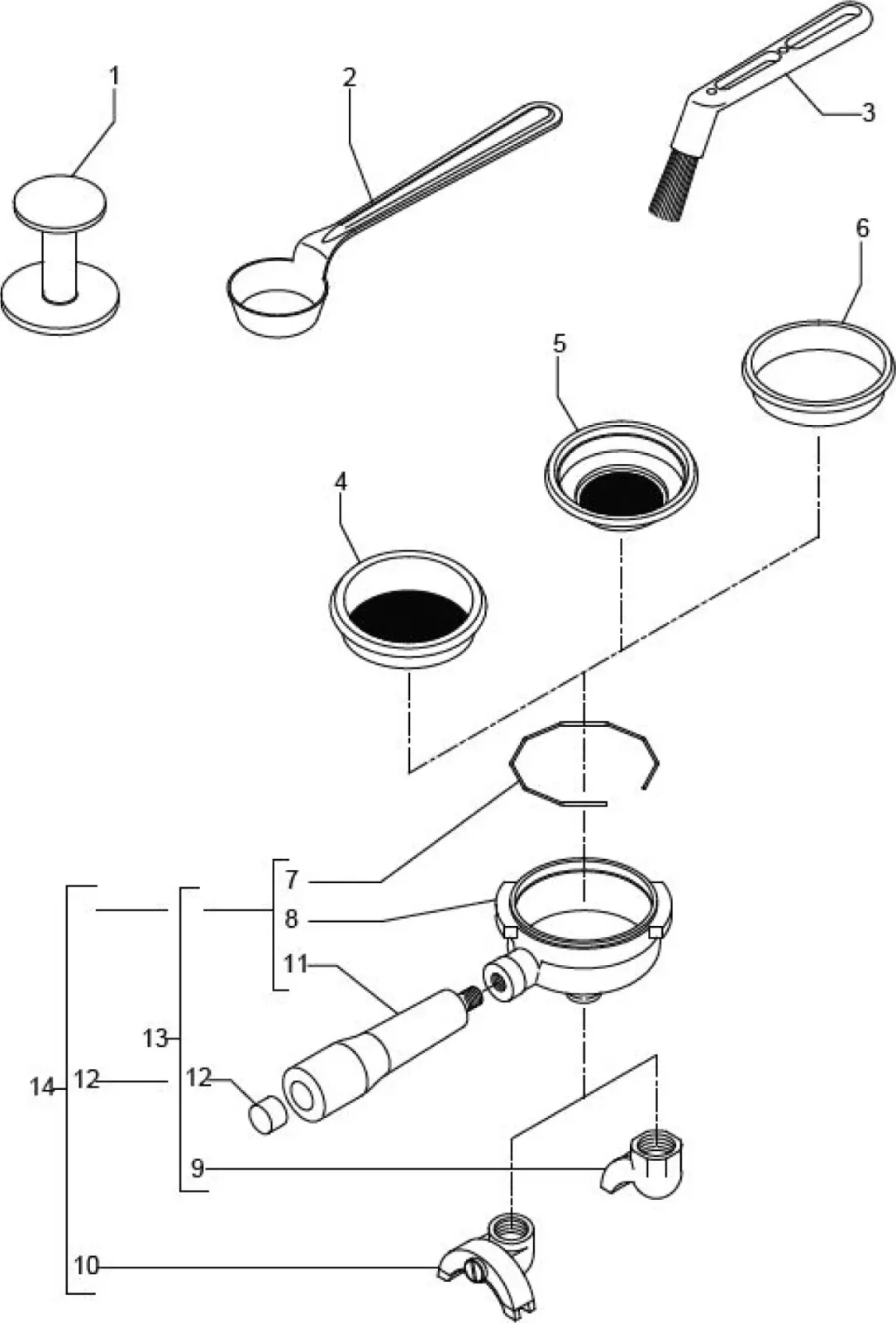 1
2
3
6
5
4
7
8
11
13
14
12
12
9
10