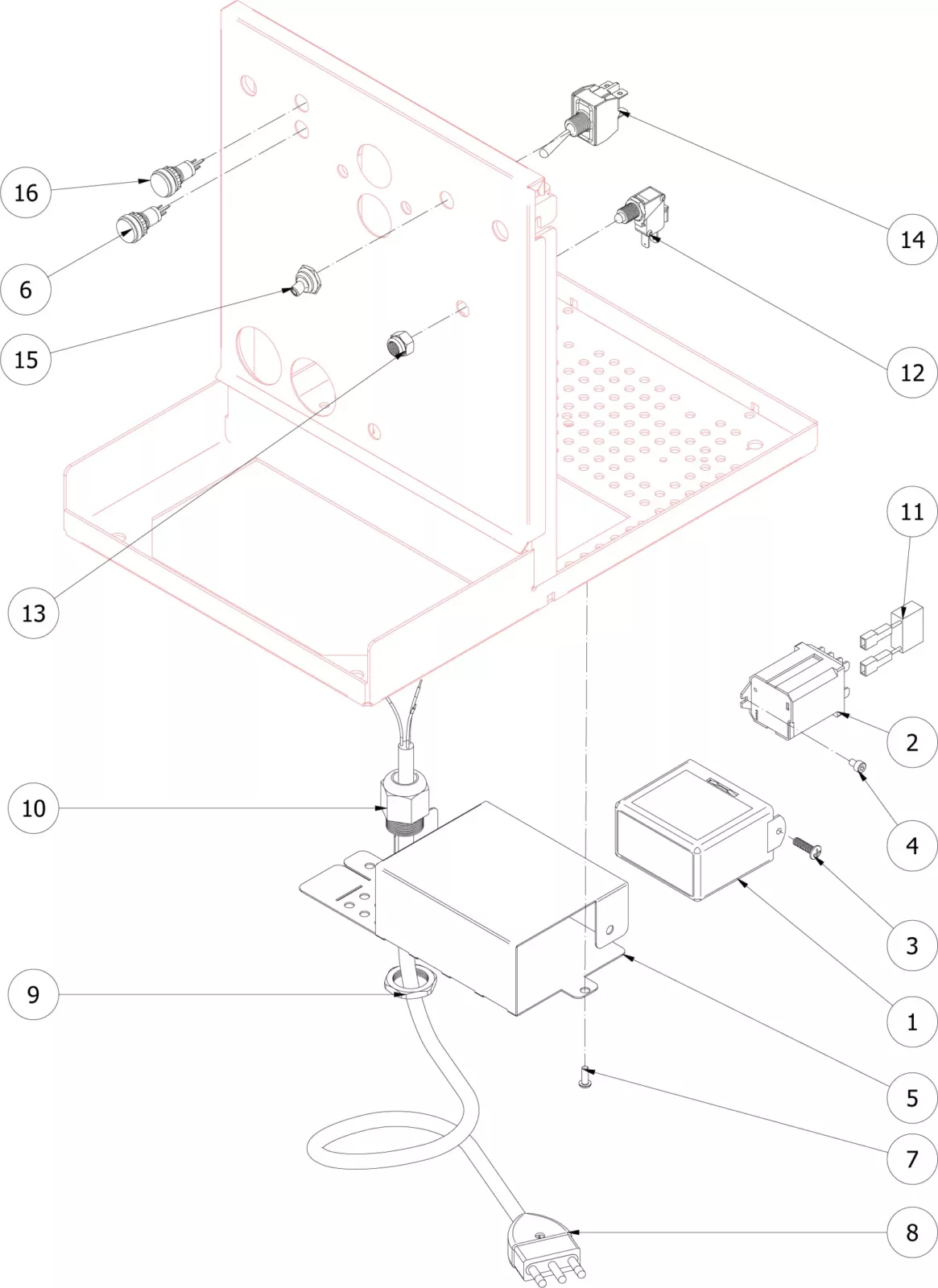 16
6
15
13
10
9
14
12
11
2
4
3
1
5
7
8