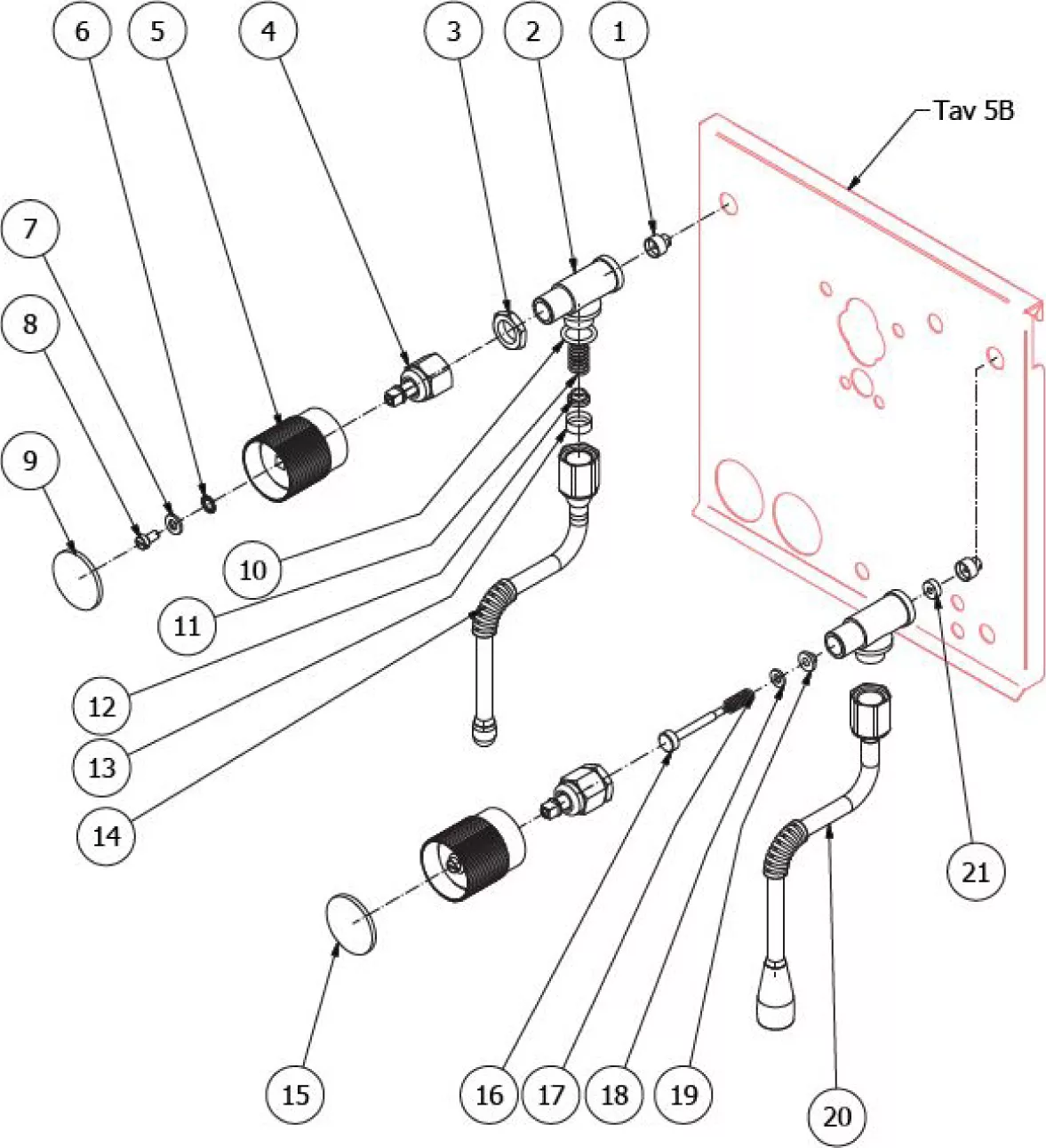 6
5
4
3
2
1
Tav 5B
7
8
9
10
11
12
13
14
15
16
17
18
19
20
21