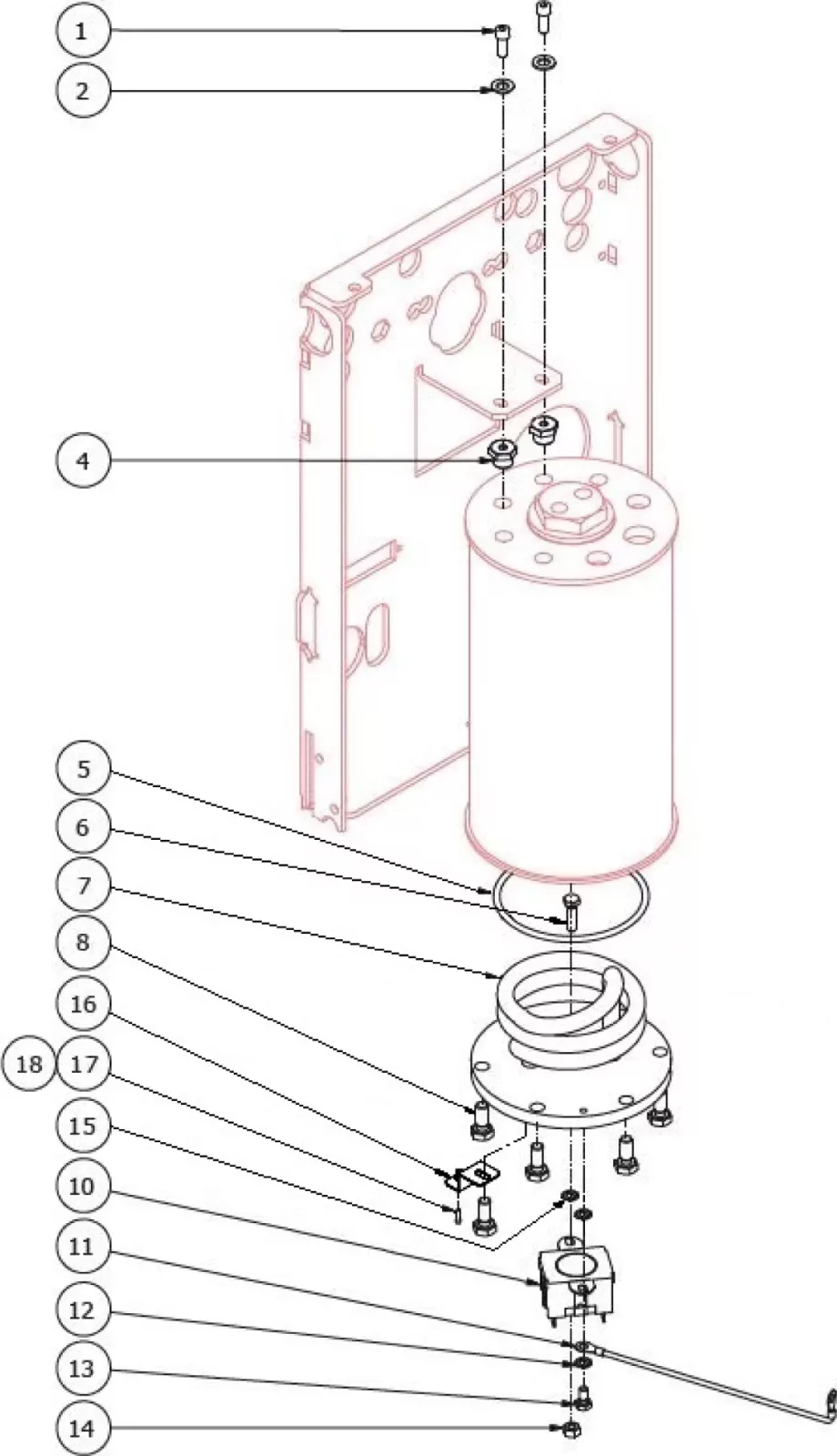 1
2
4
5
6
7
8
16
18
17
15
10
11
12
13
14