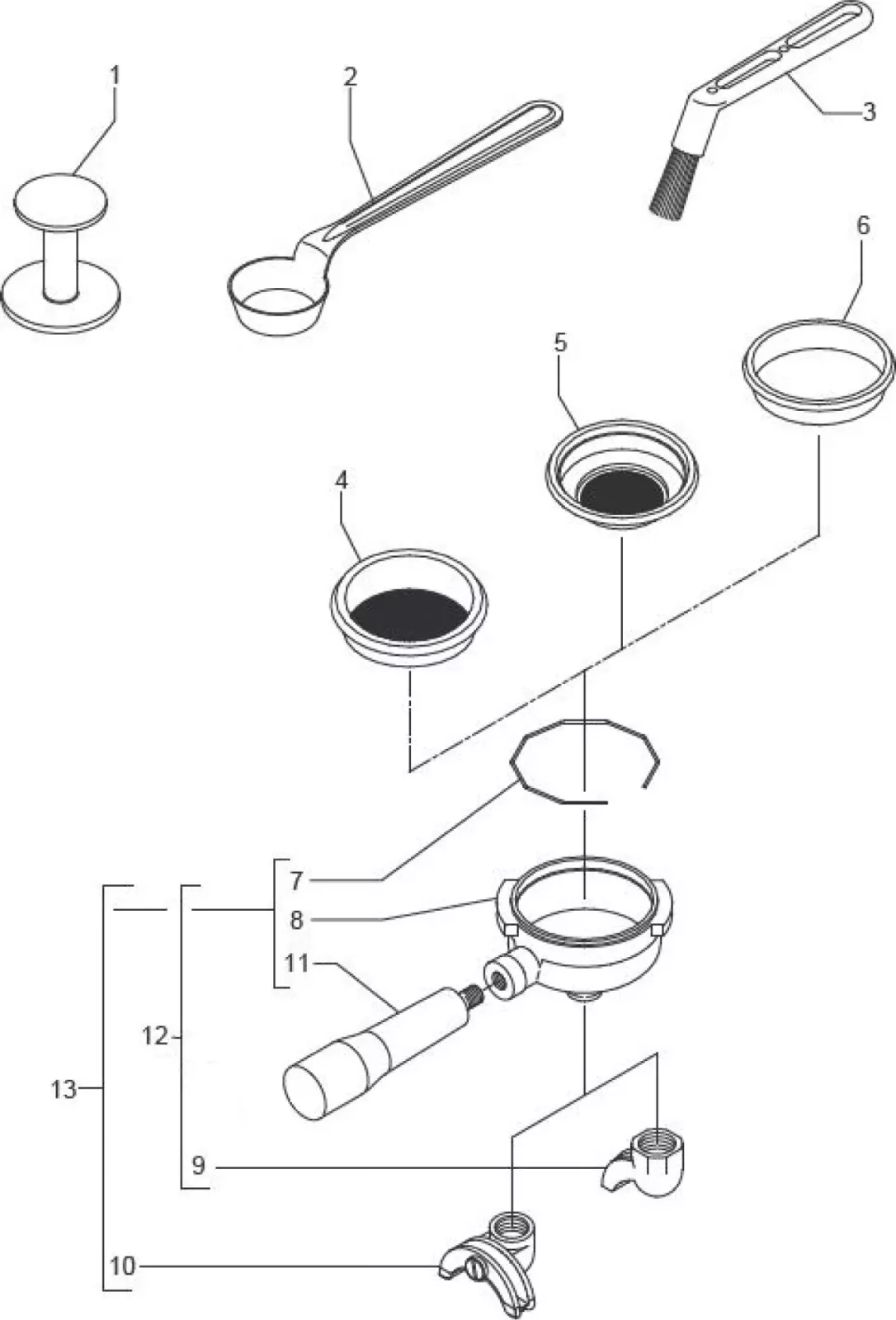 1
2
3
6
5
4
7
8
11
12
13
9
10