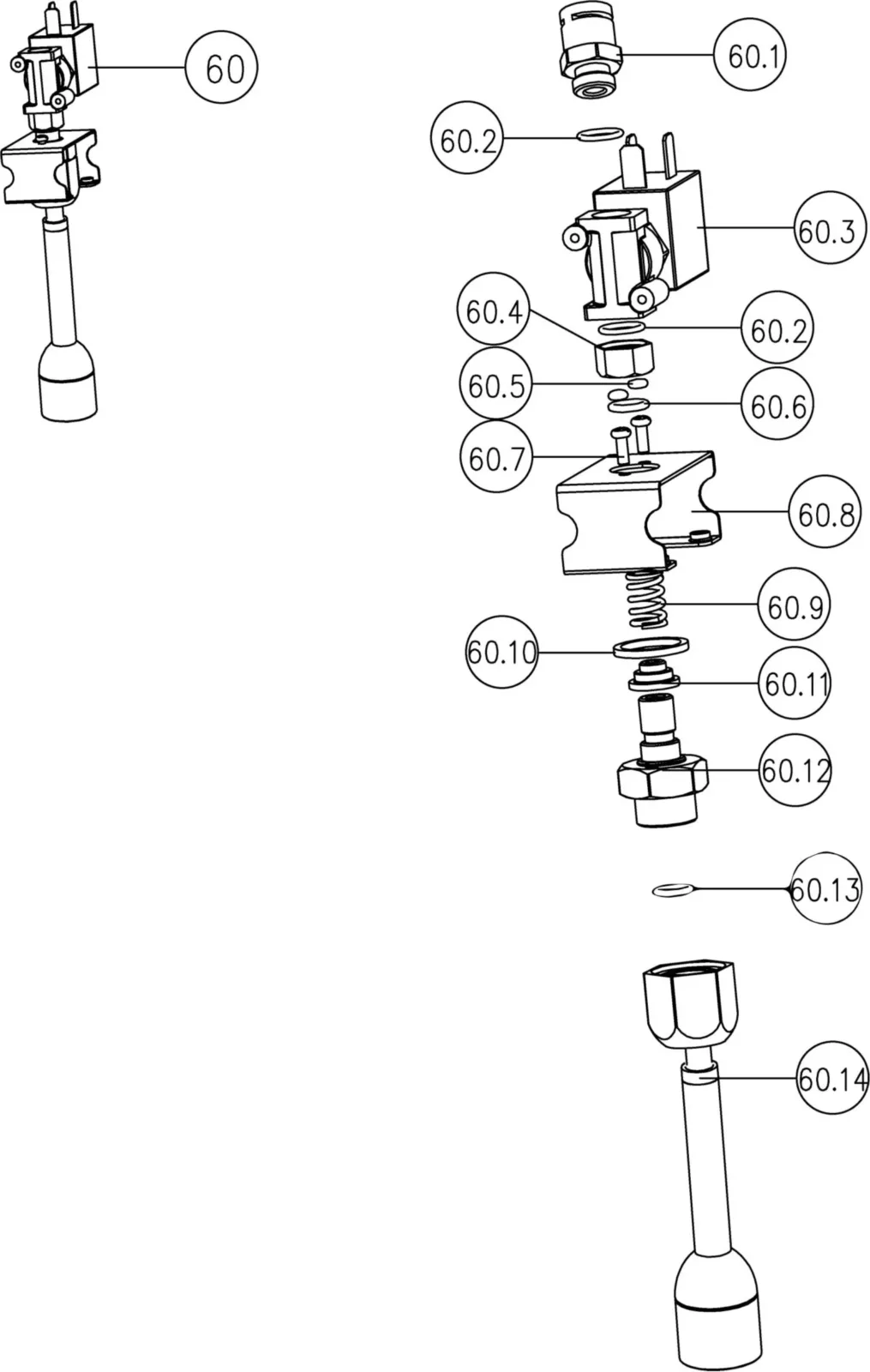 60

60.1

60.2

60.3

60.4

60.2

60.5

60.6

60.7

60.8

60.9

60.10

60.11

60.12

60.13

60.14