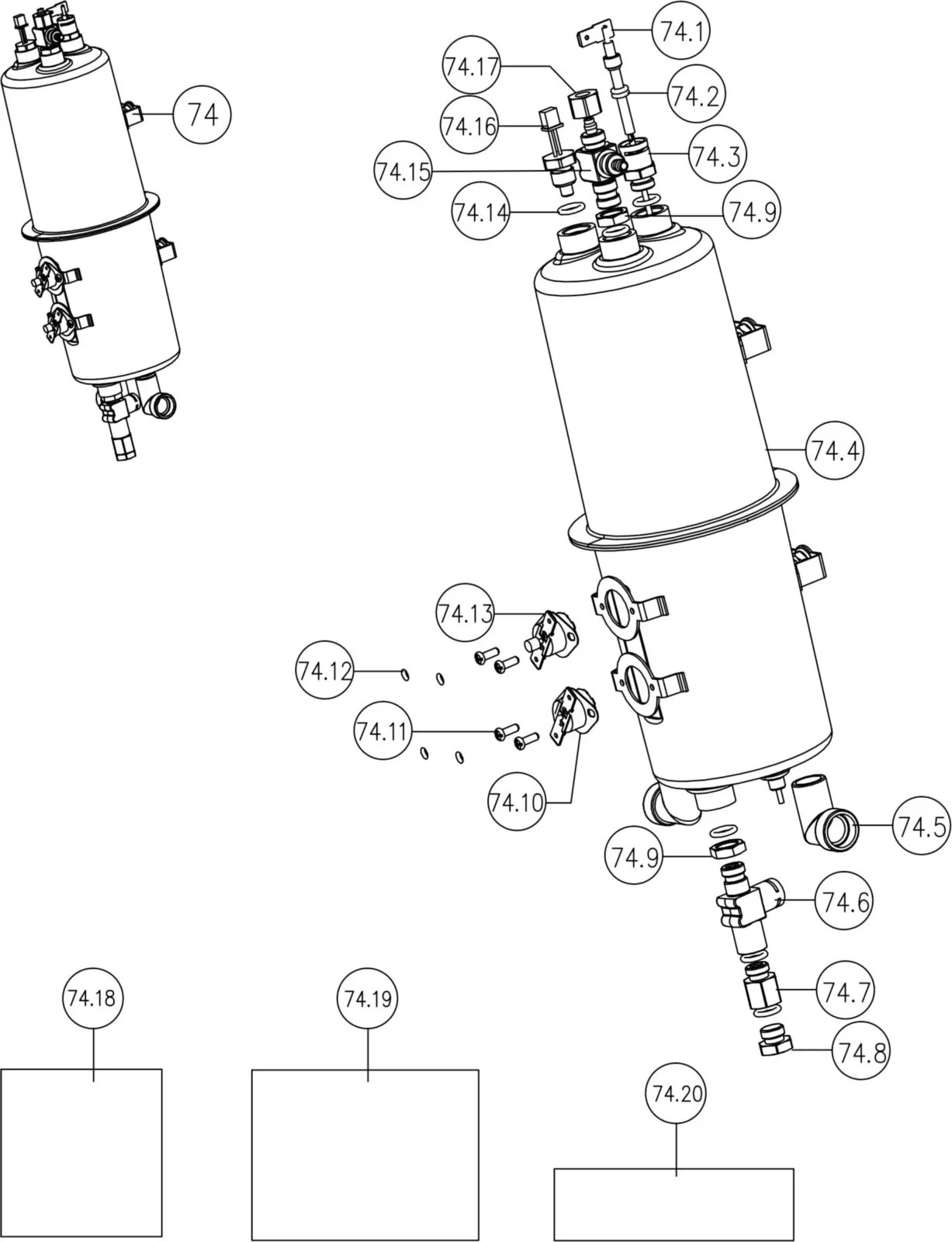 74

74.1

74.17

74.2

74.16

74.3

74.15

74.14

74.9

74.4

74.13

74.12

74.11

74.10

74.5

74.9

74.6

74.7

74.8

74.18

74.19

74.20