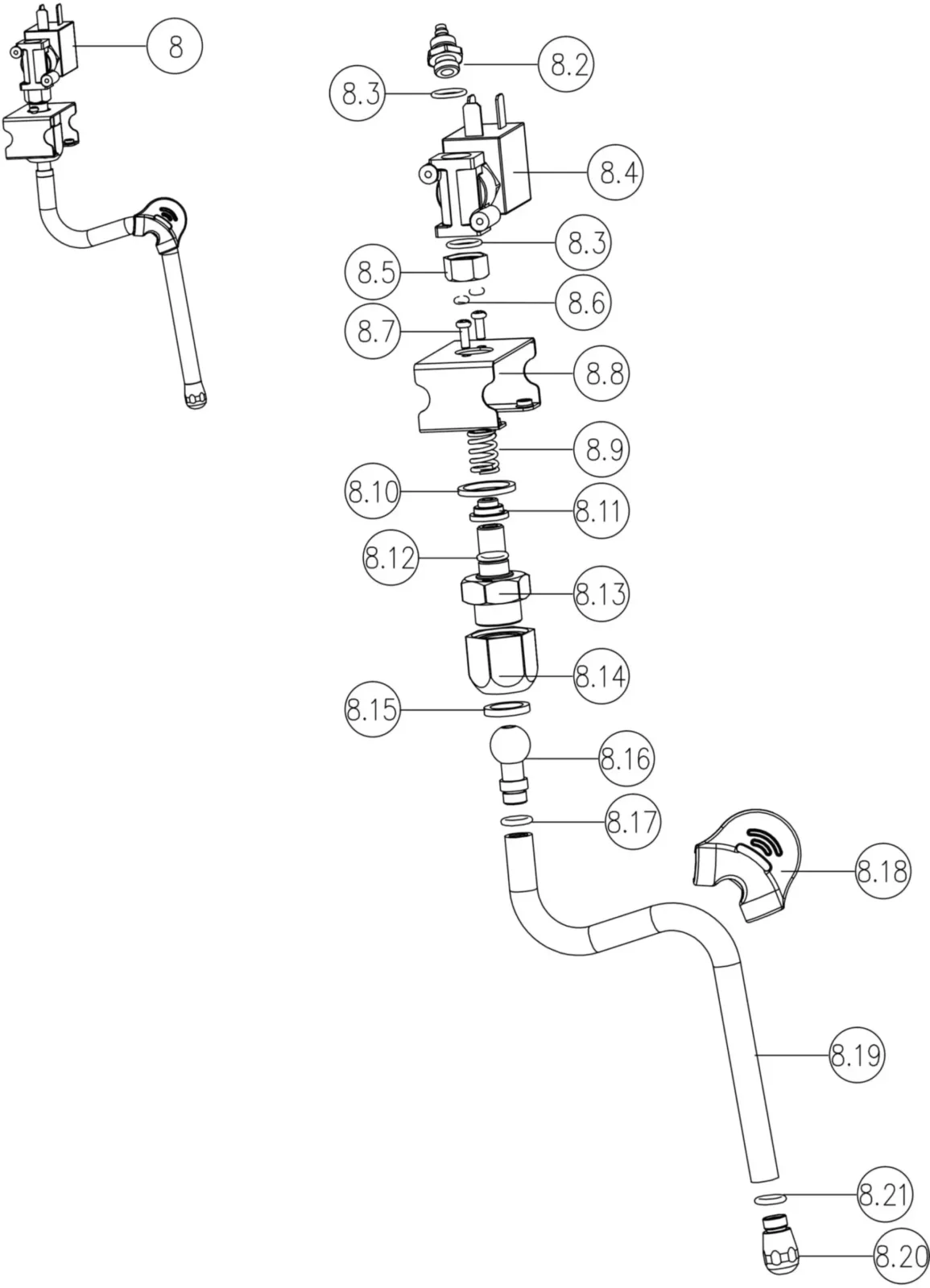 8

8.2

8.3

8.4

8.3

8.5

8.6

8.7

8.8

8.9

8.10

8.11

8.12

8.13

8.14

8.15

8.16

8.17

8.18

8.19

8.21

8.20