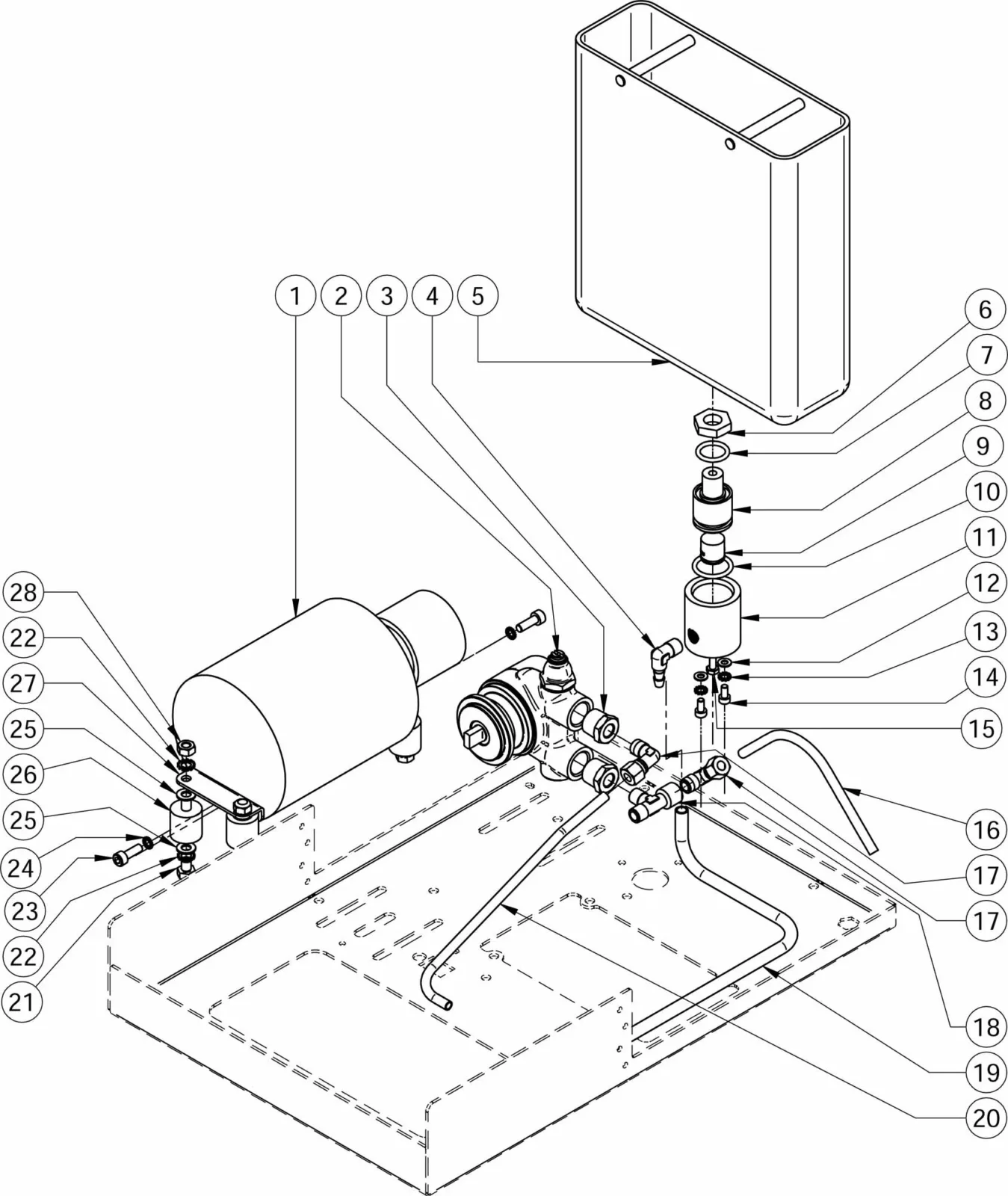 1
2
3
4
5
6
7
8
9
10
11
12
13
14
15
16
17
17
18
19
20
28
22
27
25
26
25
24
23
22
21