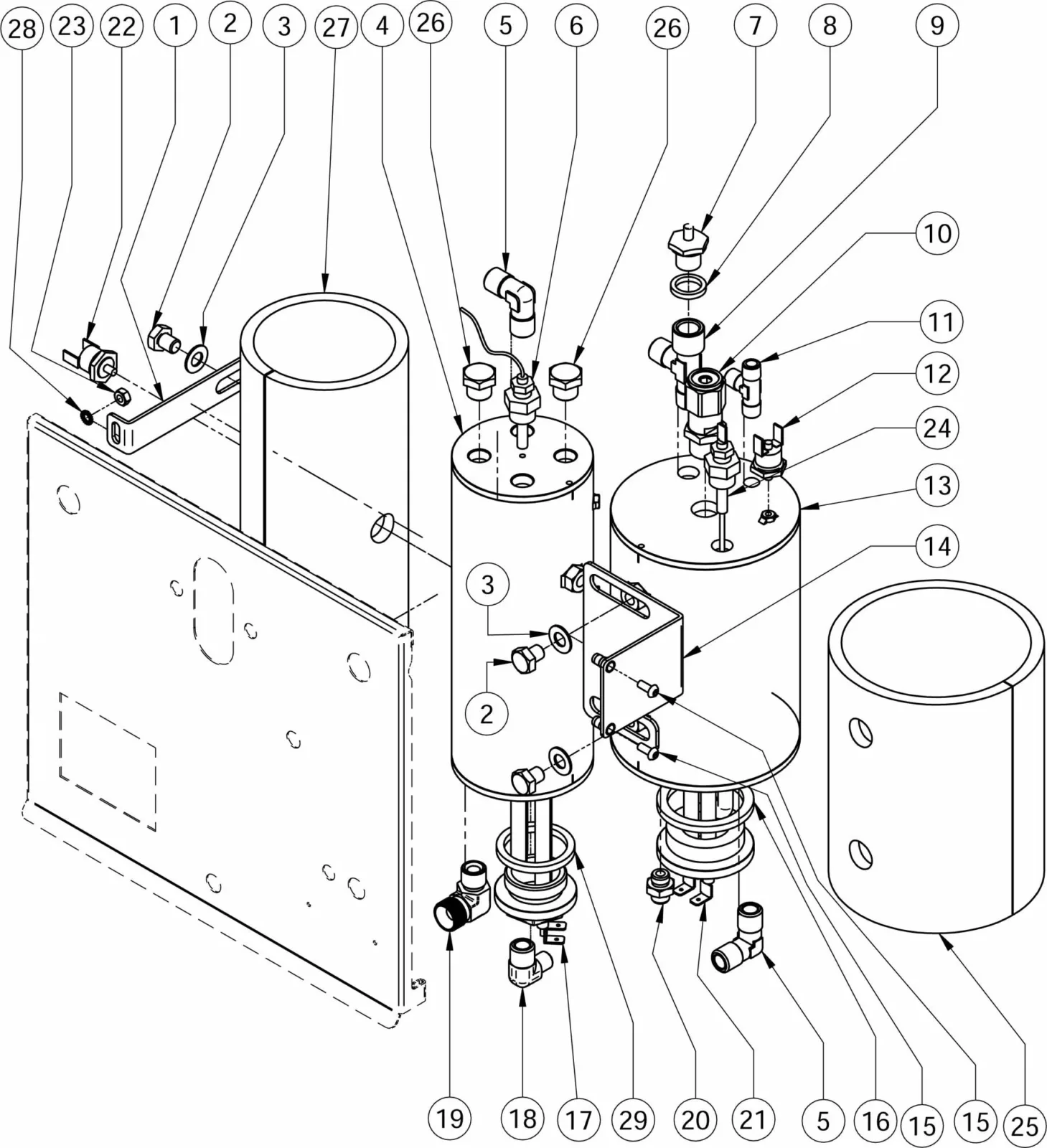 28 23 22 1 2 3 27 4 26 5 6 26 7 8 9

10

11

12

24

13

14

3

2

19 18 17 29 20 21 5 16 15 15 25