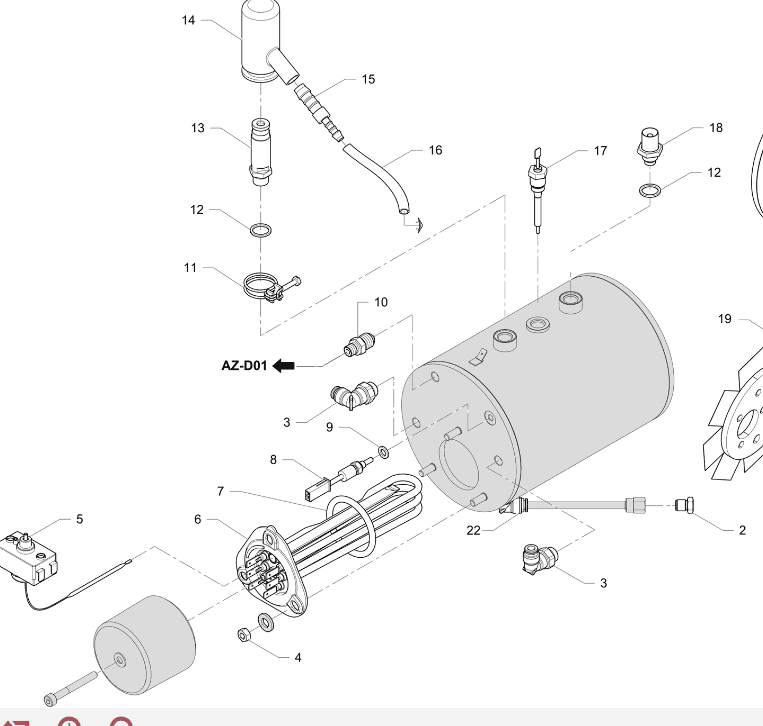 14
15
13
16
17
18
12
12
11
10
19
AZ-D01
3
9
8
7
5
6
22
2
3
4