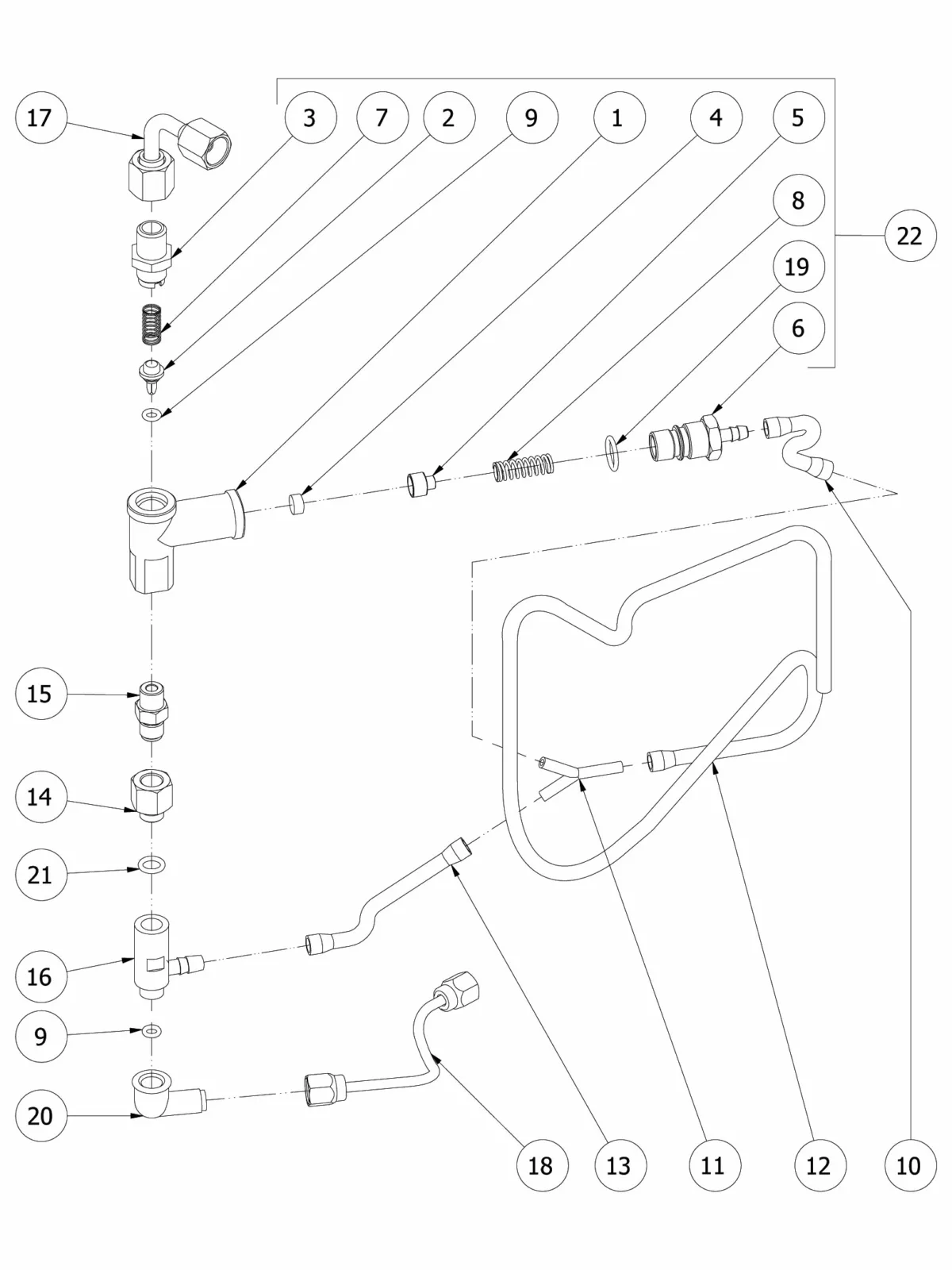 17
3
7
2
9
1
4
5
8
22
19
6
15
14
21
16
9
20
18
13
11
12
10