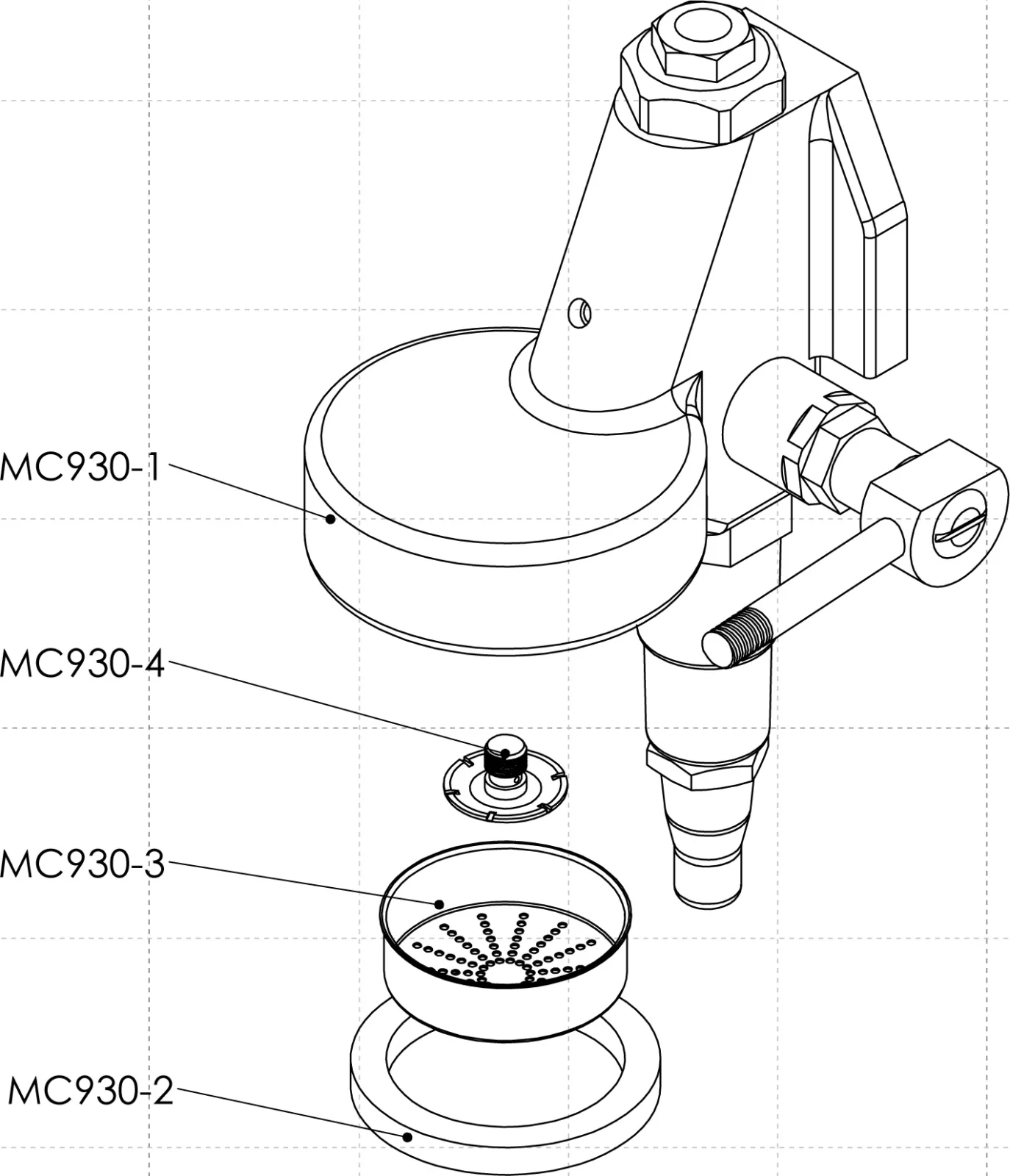 MC930-1

MC930-4

MC930-3

MC930-2