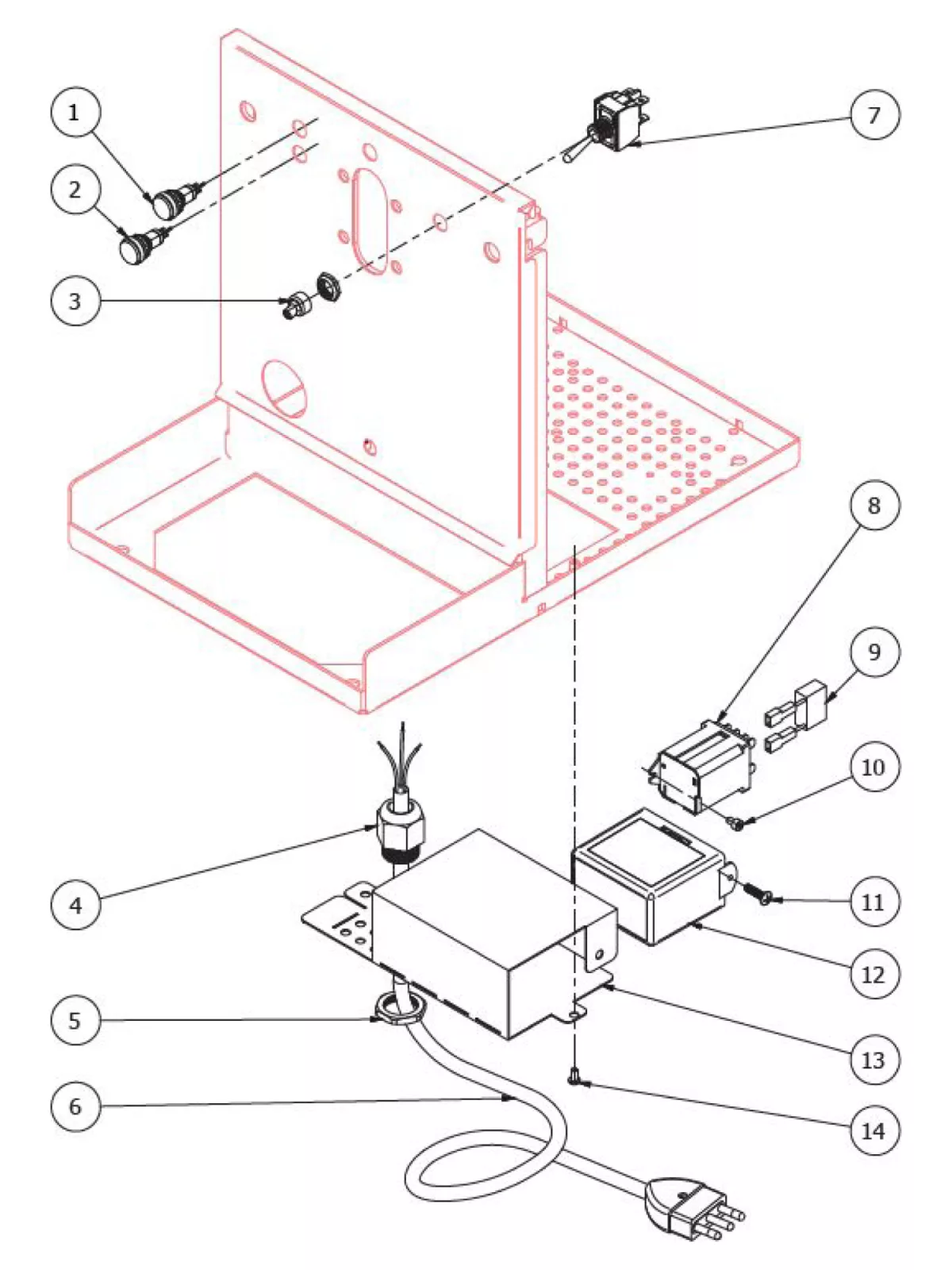 1
2
3
7
8
9
10
4
11
12
5
13
6
14