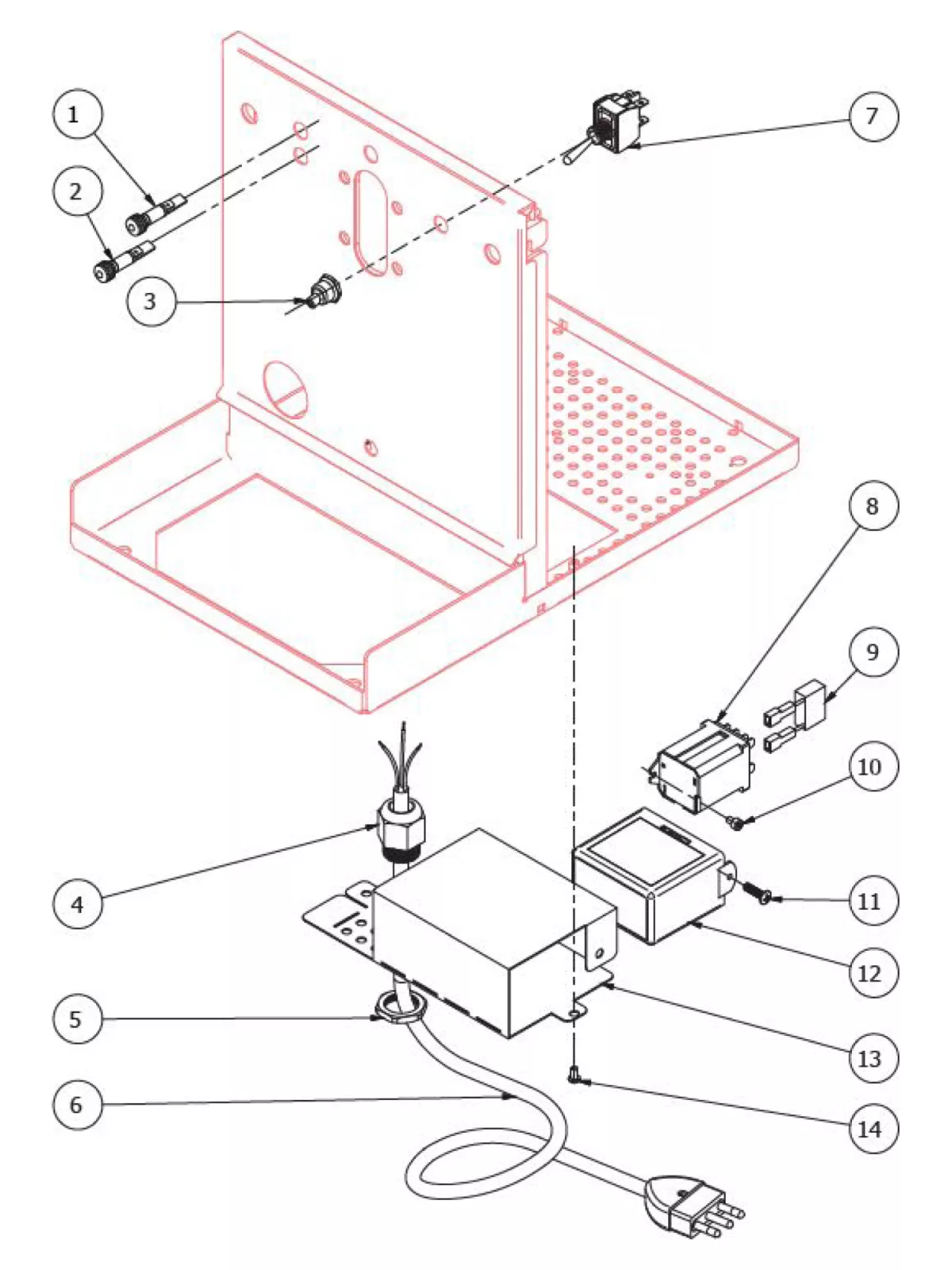 1
2
3
7
8
9
10
4
11
12
5
13
6
14