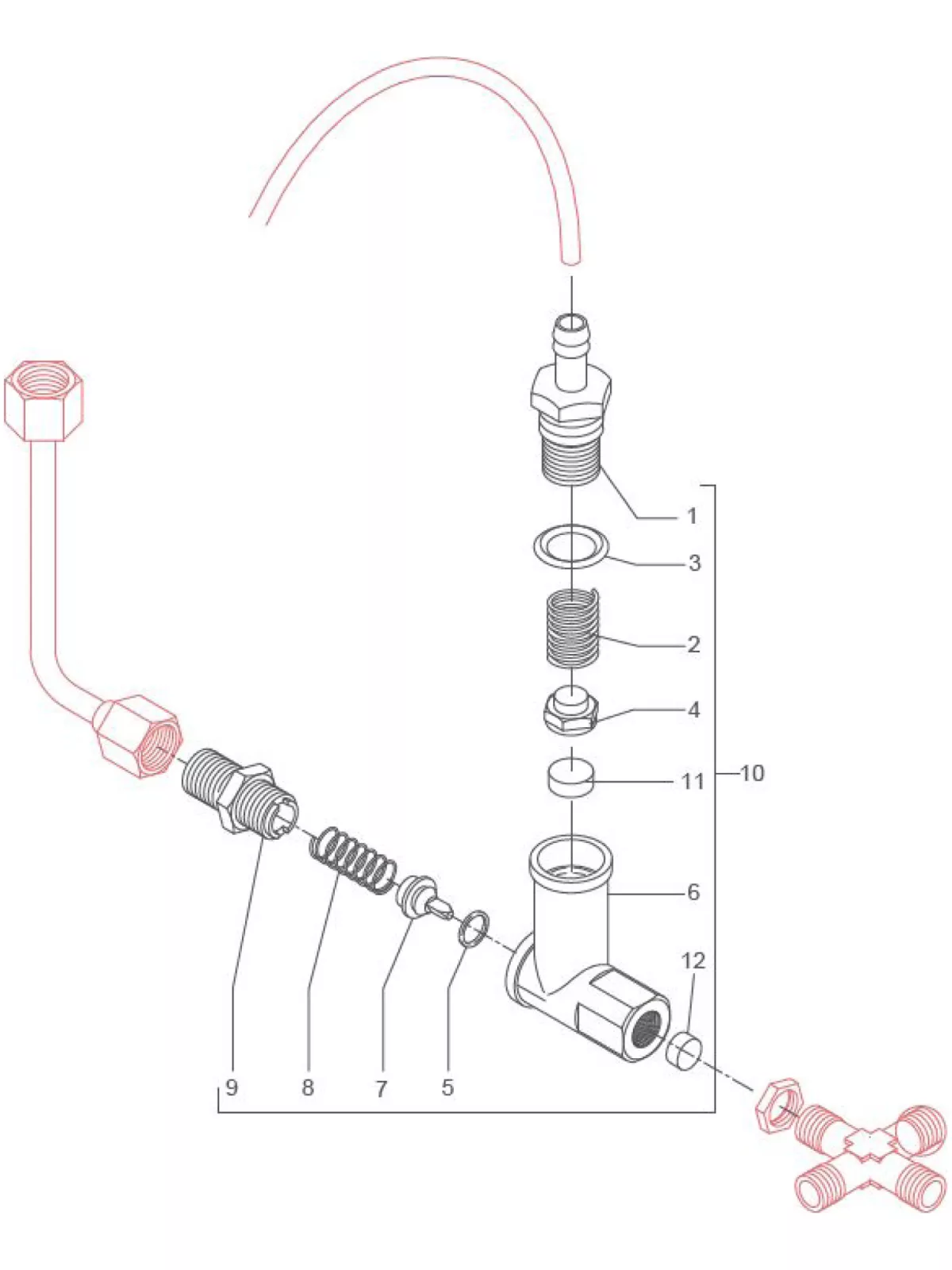 1
3
2
4
11
10
6
12
9
8
7
5