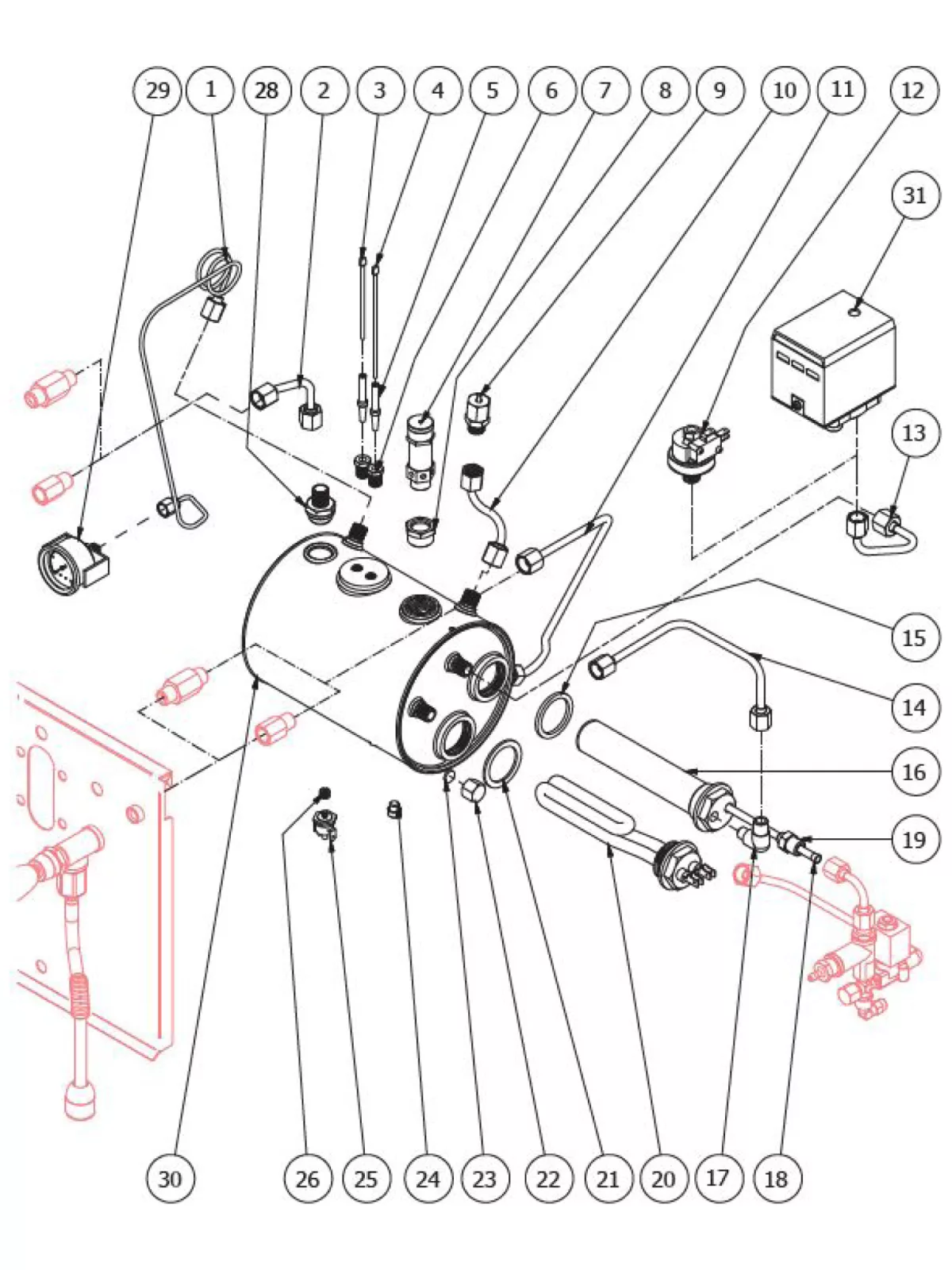 29 1 28 2 3 4 5 6 7 8 9 10 11 12

31

13

15

14

16

19

30 26 25 24 23 22 21 20 17 18