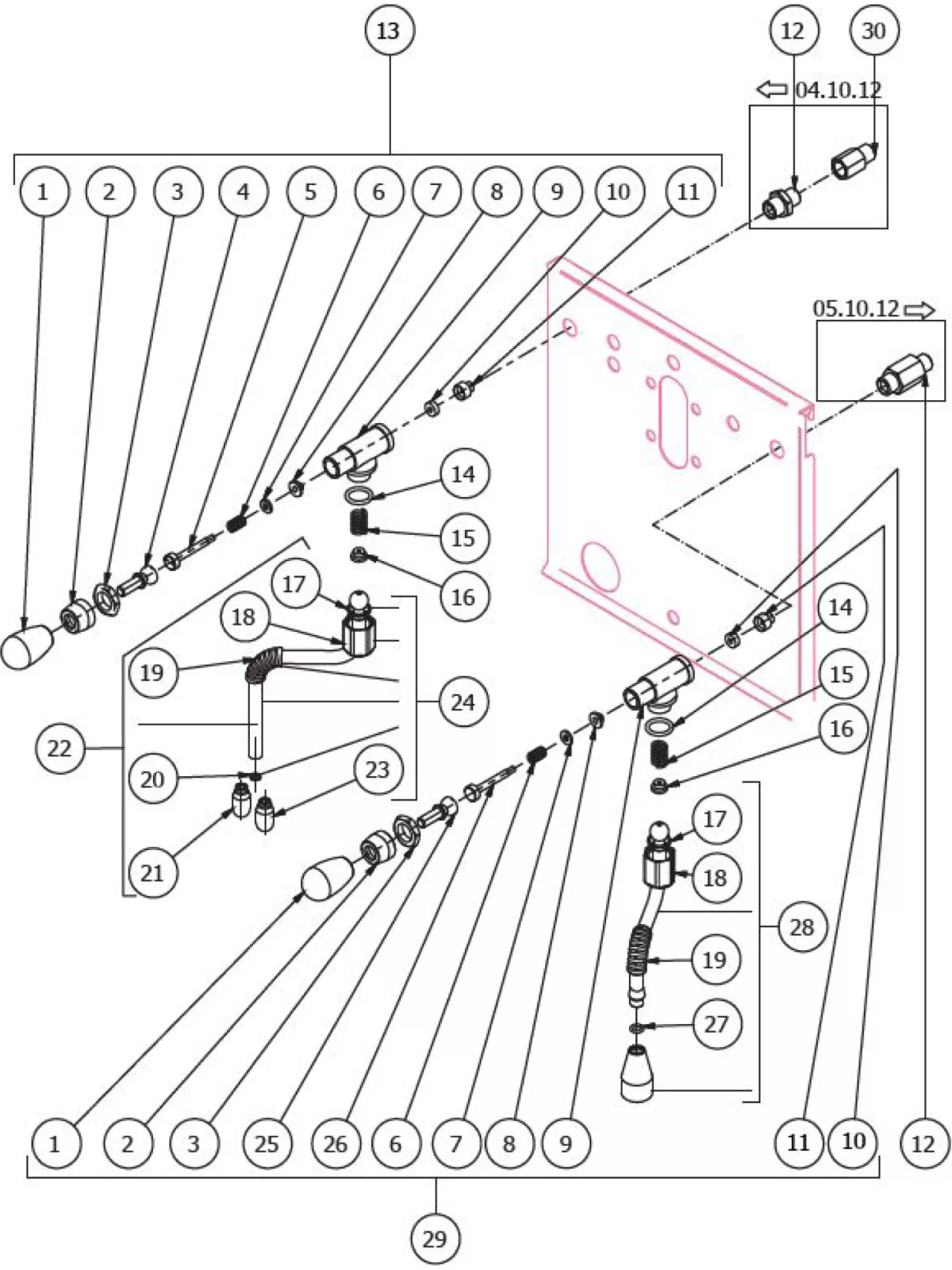 13

12 30

04.10.12

1 2 3 4 5 6 7 8 9 10 11

05.10.12

14

15

16

17

18

19

24

22

20

23

21

14

15

16

17

18

28

19

27

1 2 3 25 26 6 7 8 9 11 10 12

29