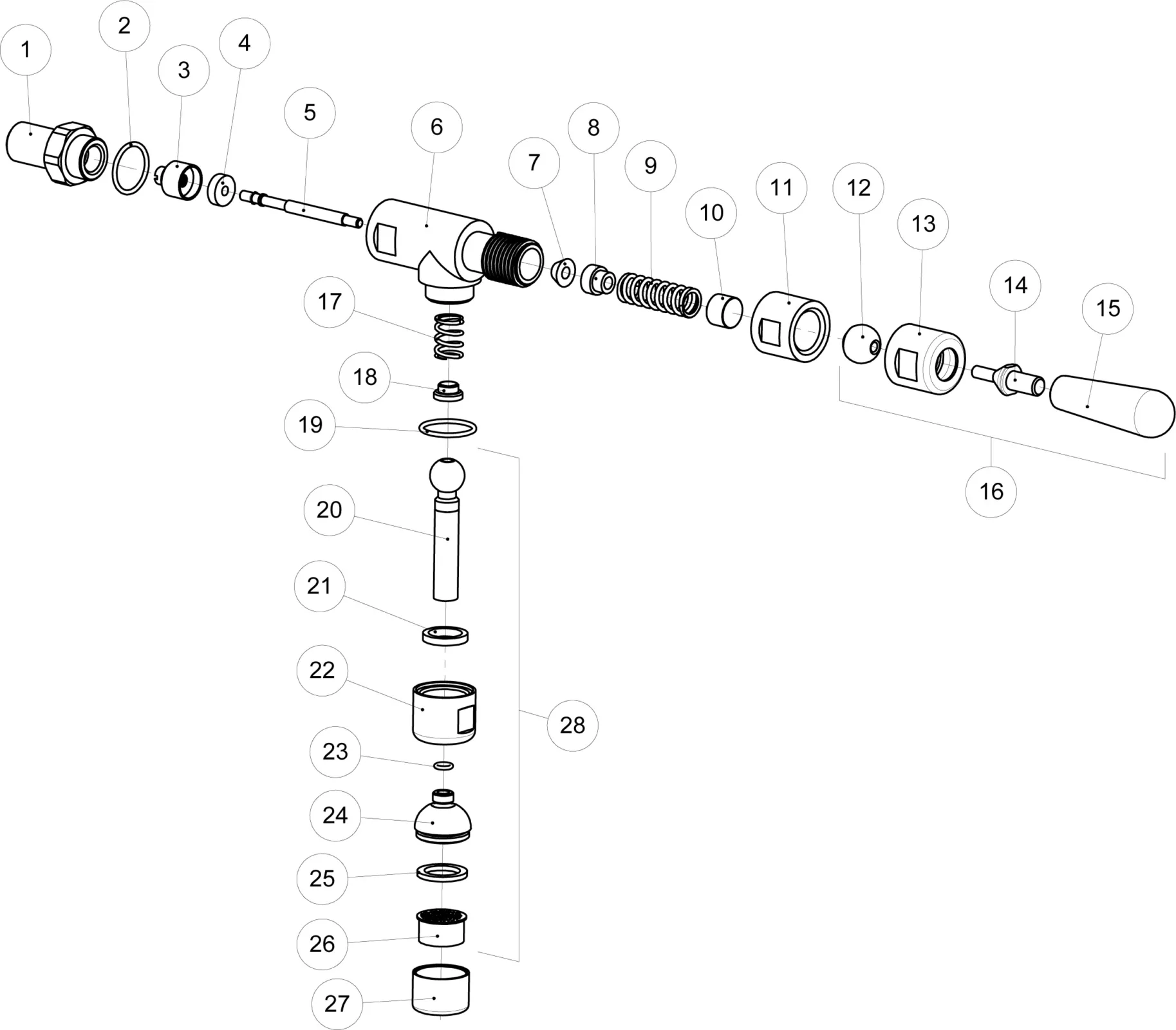 1
2
3
4
5
6
7
8
9
10
11
12
13
14
15
16
17
18
19
20
21
22
23
24
25
26
27
28