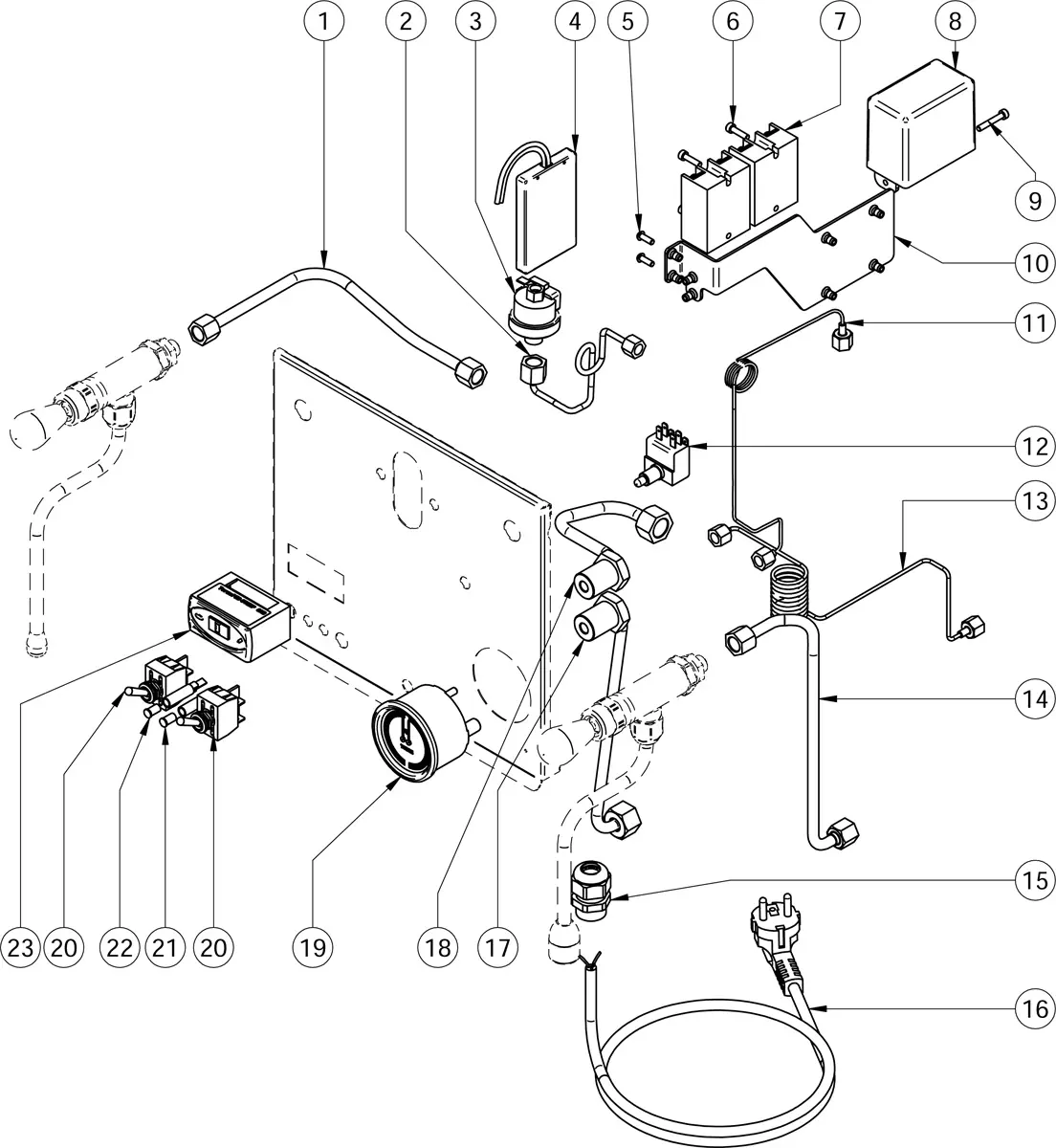 1
2
3
4
5
6
7
8
9
10
11
12
13
14
15
16
23
20
22
21
20
19
18
17