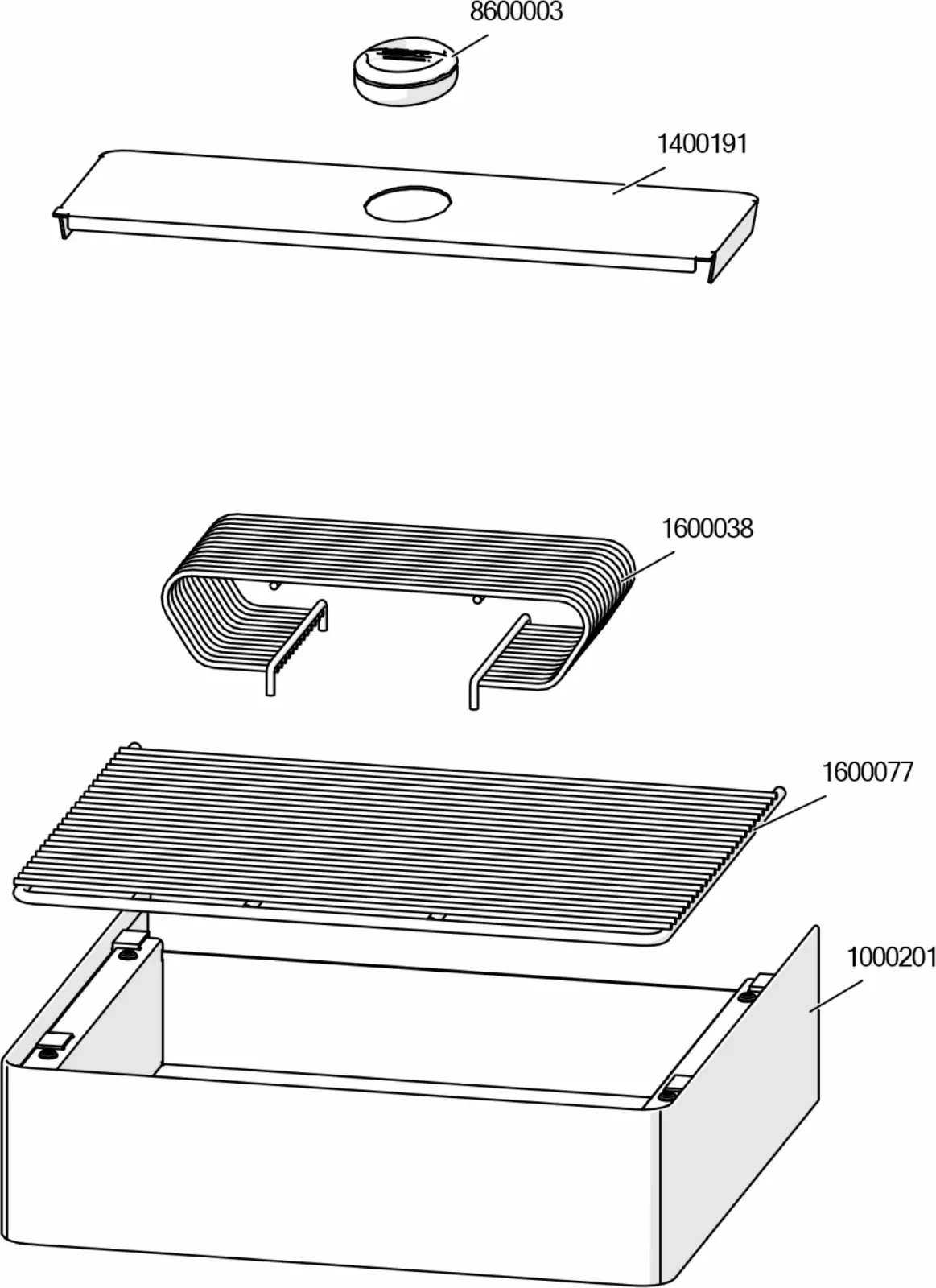 8600003

1400191

1600038

1600077

1000201