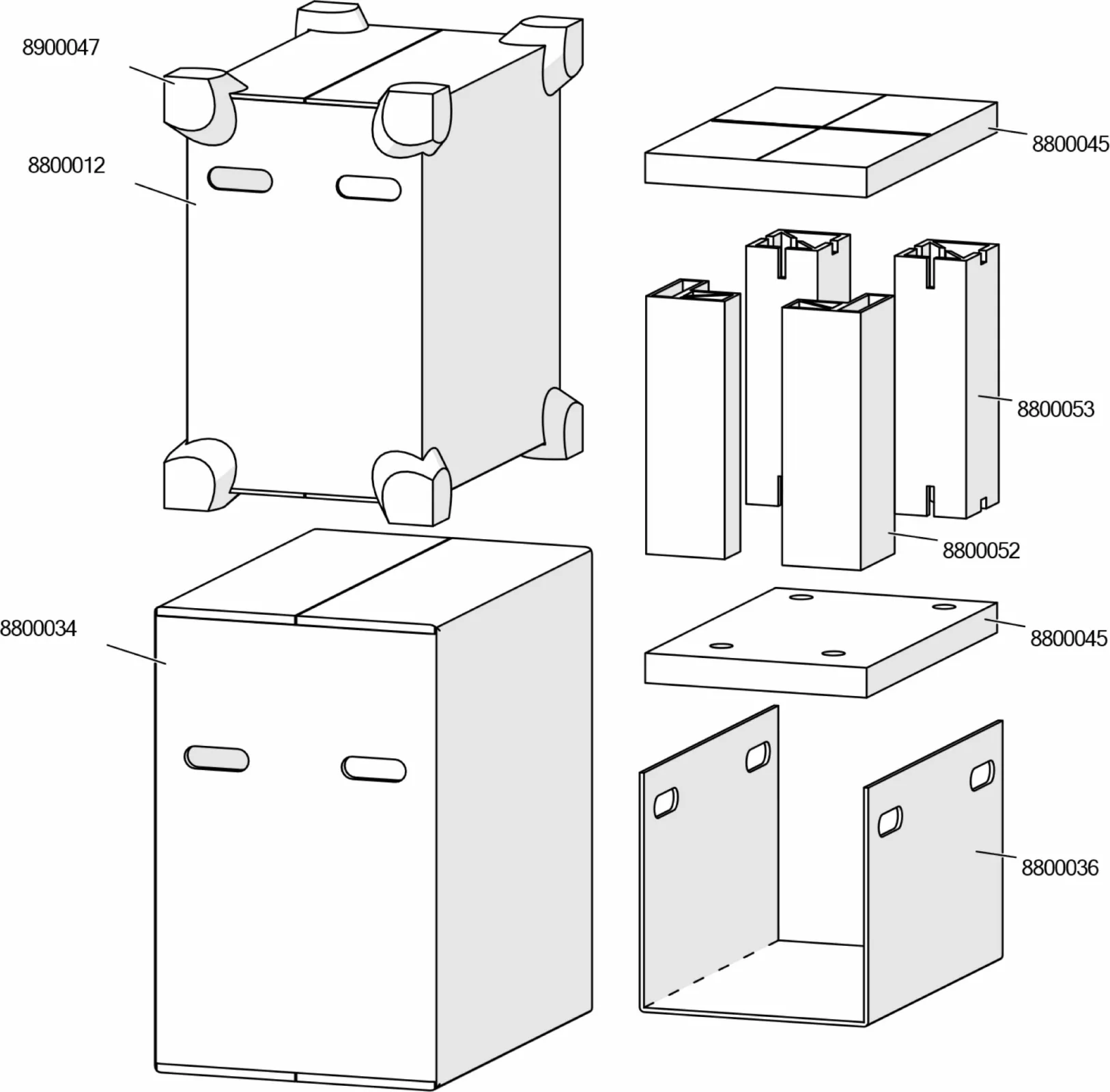 8900047
8800012
8800045
8800053
8800052
8800034
8800045
8800036